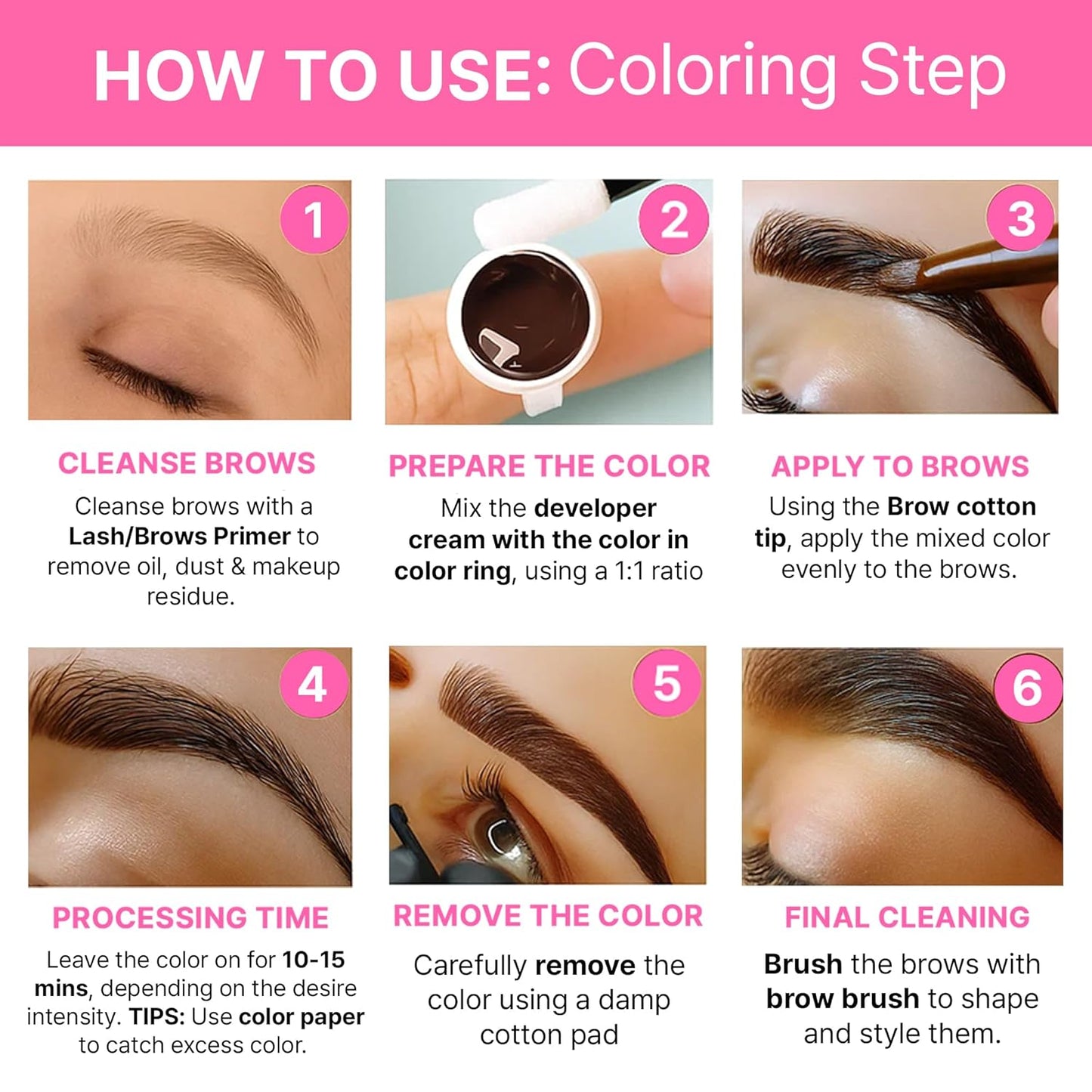 HOW TO USE: Coloring Step

1

CLEANSE BROWS

Cleanse brows with a Lash/Brows Primer to remove oil, dust & makeup residue.

2

PREPARE THE COLOR

Mix the developer cream with the color in color ring, using a 1:1 ratio

3

APPLY TO BROWS

Using the Brow cotton tip, apply the mixed color evenly to the brows.

4

PROCESSING TIME

Leave the color on for 10-15 mins, depending on the desire intensity. TIPS: Use color paper to catch excess color.

5

REMOVE THE COLOR

Carefully remove the color using a damp cotton pad

6

FINAL CLEANING

Brush the brows with brow brush to shape and style them.