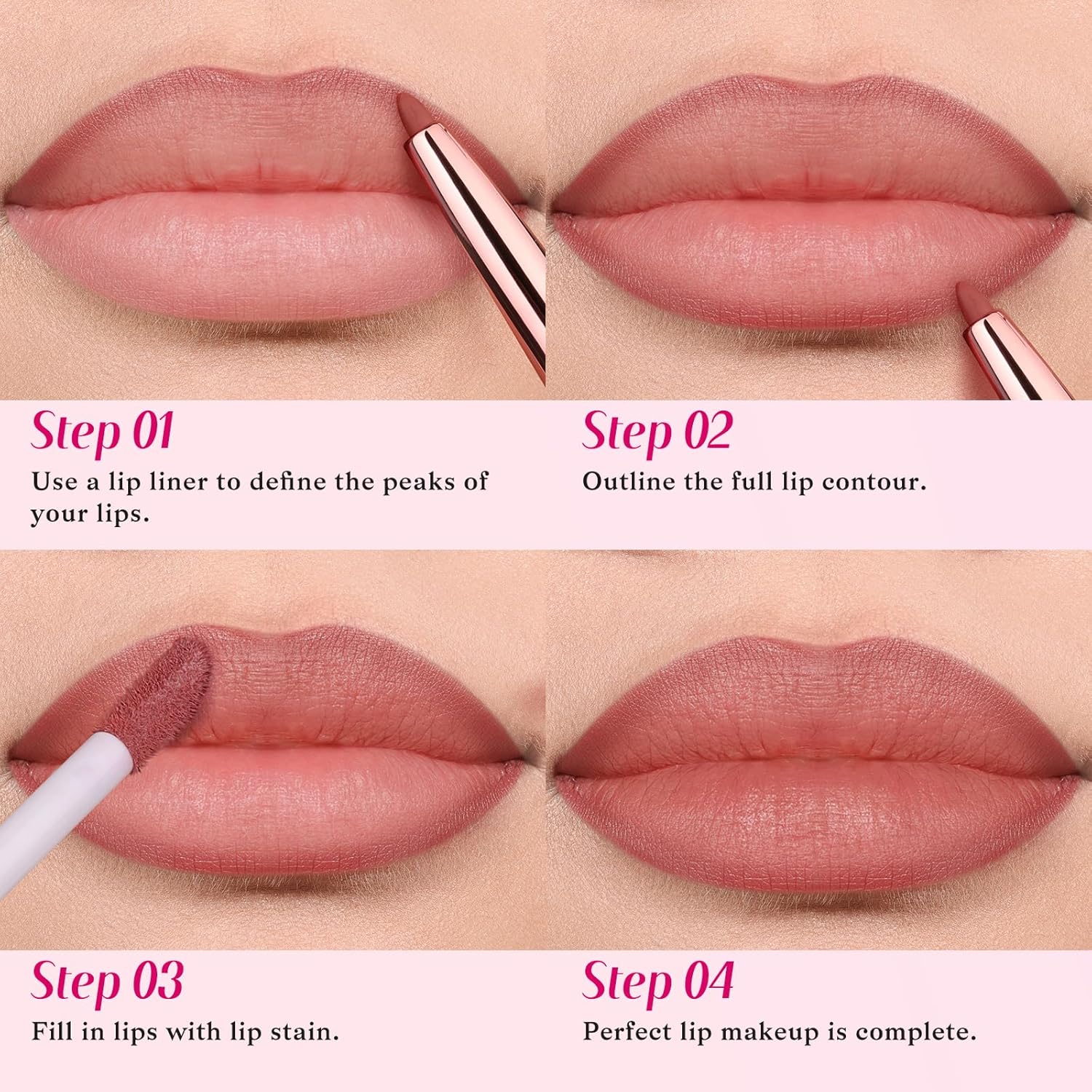 Step 01
Use a lip liner to define the peaks of your lips.

Step 02
Outline the full lip contour.

Step 03
Fill in lips with lip stain.

Step 04
Perfect lip makeup is complete.