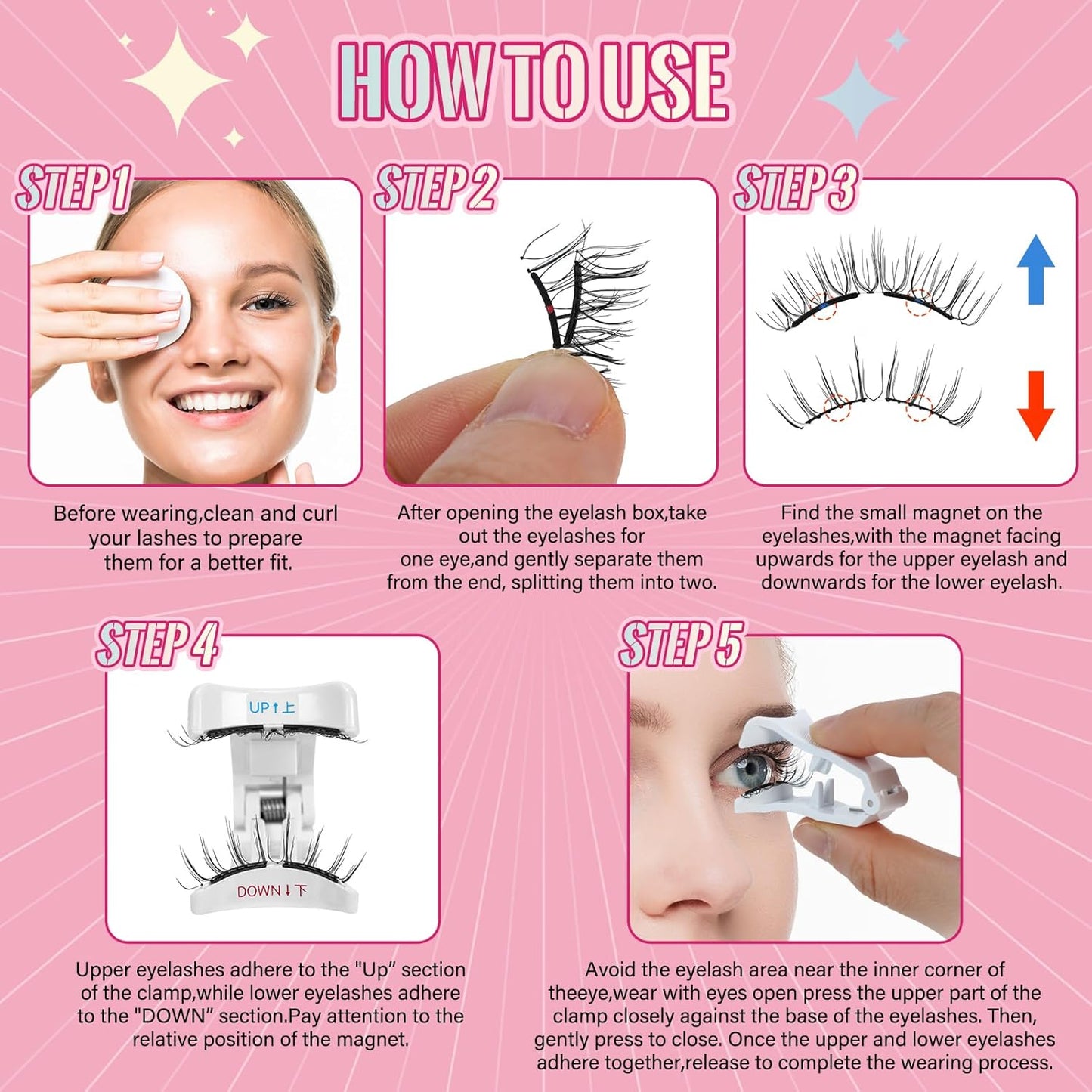 HOW TO USE

STEP 1

Before wearing,clean and curl your lashes to prepare them for a better fit.

STEP 2

After opening the eyelash box,take out the eyelashes for one eye,and gently separate them from the end, splitting them into two.

STEP 3

Find the small magnet on the eyelashes,with the magnet facing upwards for the upper eyelash and downwards for the lower eyelash.

STEP 4

UP↑上

DOWN↓下

Upper eyelashes adhere to the "Up" section of the clamp,while lower eyelashes adhere to the "DOWN" section.Pay attention to the relative position of the magnet.

STEP 5

Avoid the eyelash area near the inner corner of theeye,wear with eyes open press the upper part of the clamp closely against the base of the eyelashes. Then, gently press to close. Once the upper and lower eyelashes adhere together,release to complete the wearing process.