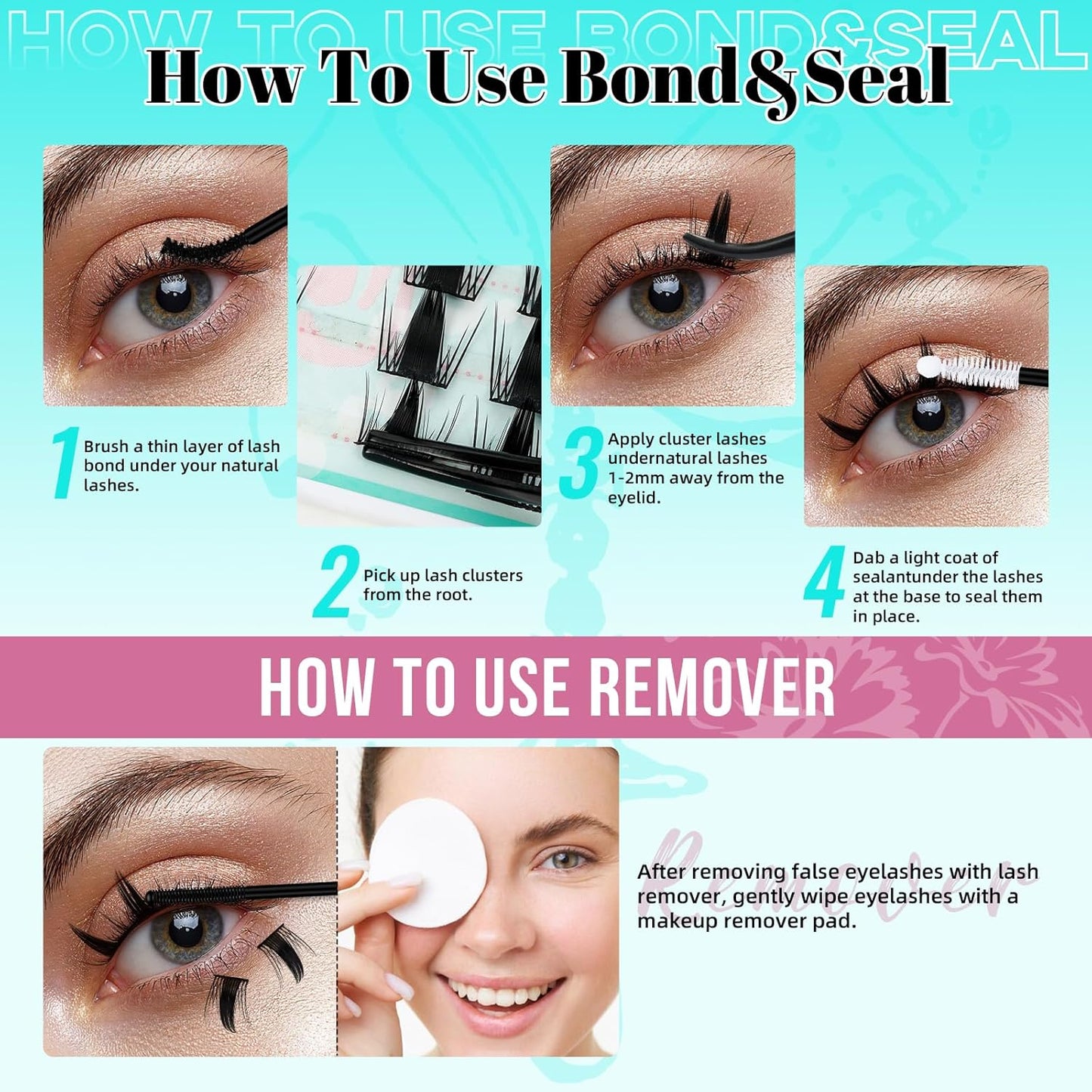 HOW TO USE BOND&SEAL

How To Use Bond&Seal

1 Brush a thin layer of lash bond under your natural lashes.

2 Pick up lash clusters from the root.

3 Apply cluster lashes undernatural lashes 1-2mm away from the eyelid.

4 Dab a light coat of sealantunder the lashes at the base to seal them in place.

HOW TO USE REMOVER

Remover

After removing false eyelashes with lash remover, gently wipe eyelashes with a makeup remover pad.