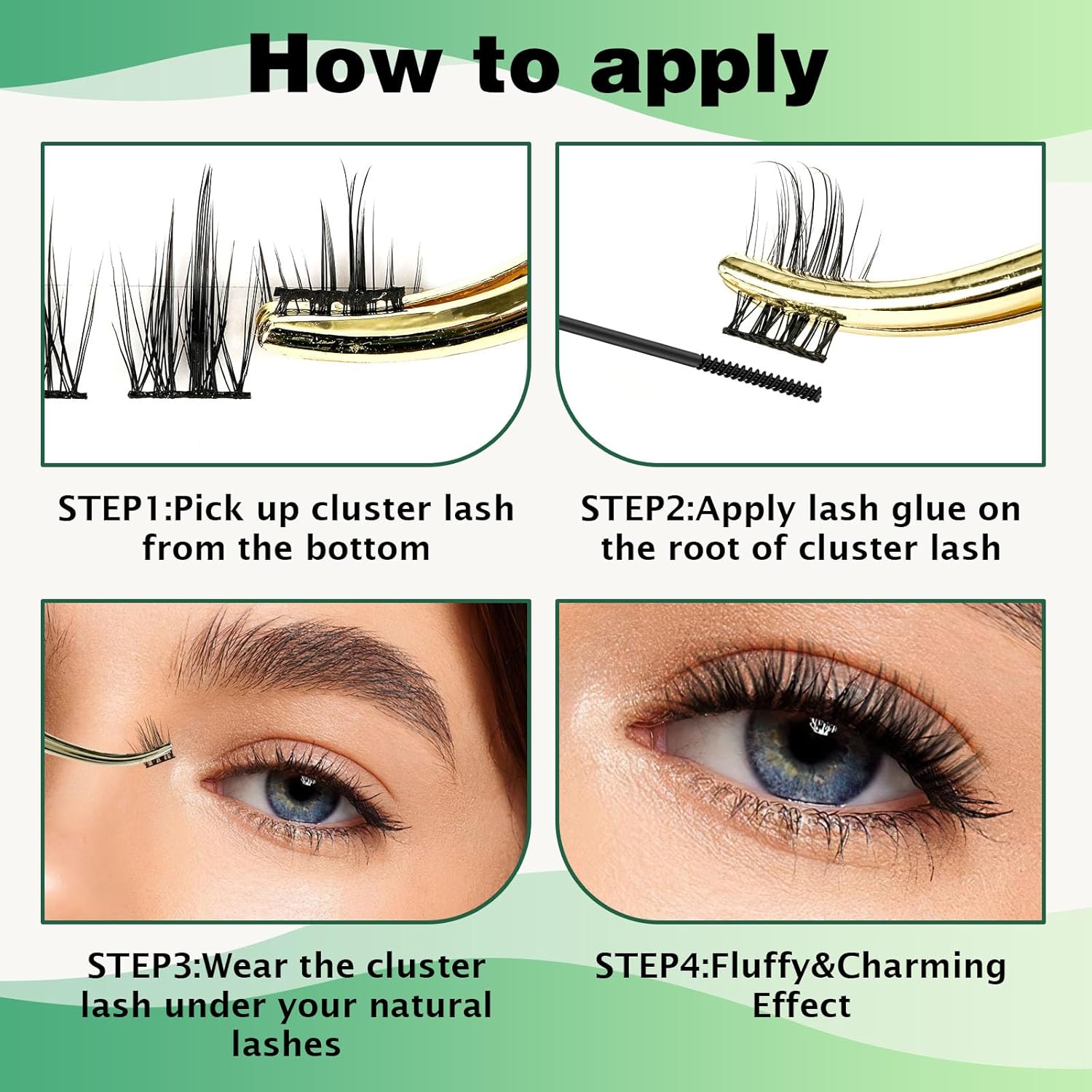 How to apply

STEP1:Pick up cluster lash from the bottom

STEP2:Apply lash glue on the root of cluster lash

STEP3:Wear the cluster lash under your natural lashes

STEP4:Fluffy&Charming Effect