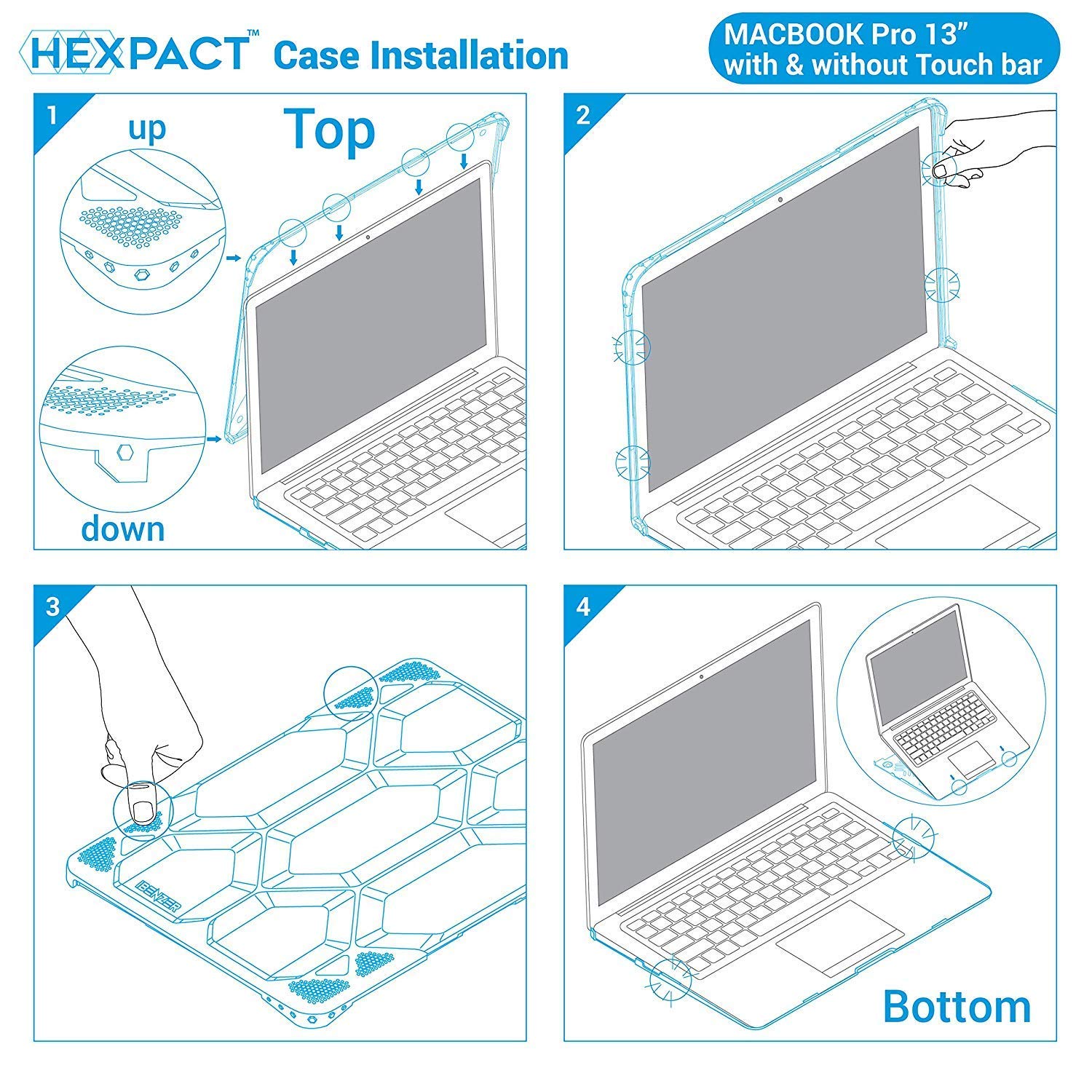 HEXPACT™ Case Installation

MACBOOK Pro 13" with & without Touch bar

1

up

Top

down

2

3

IBENZER

4

Bottom