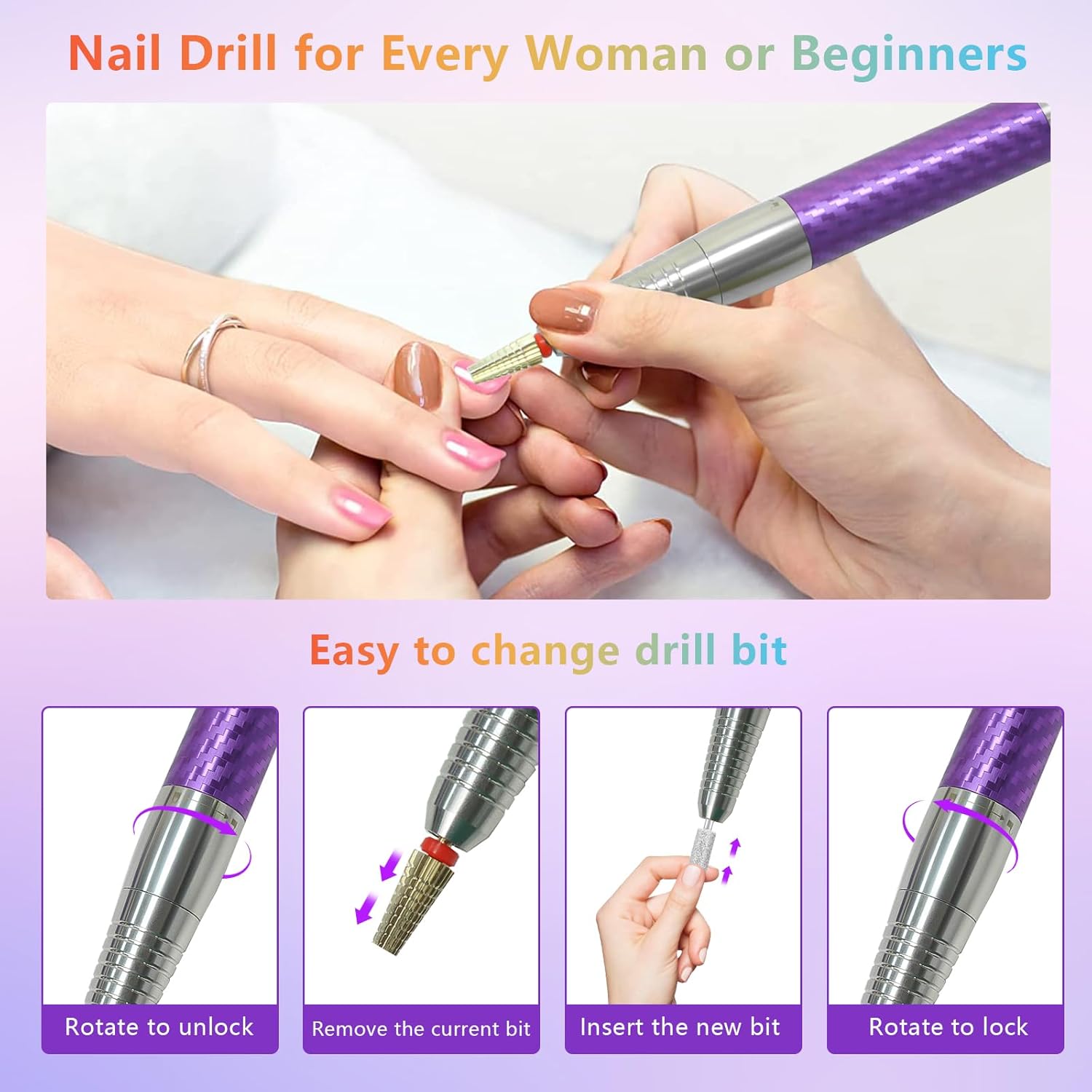 Nail Drill for Every Woman or Beginners

Easy to change drill bit

Rotate to unlock

Remove the current bit

Insert the new bit

Rotate to lock