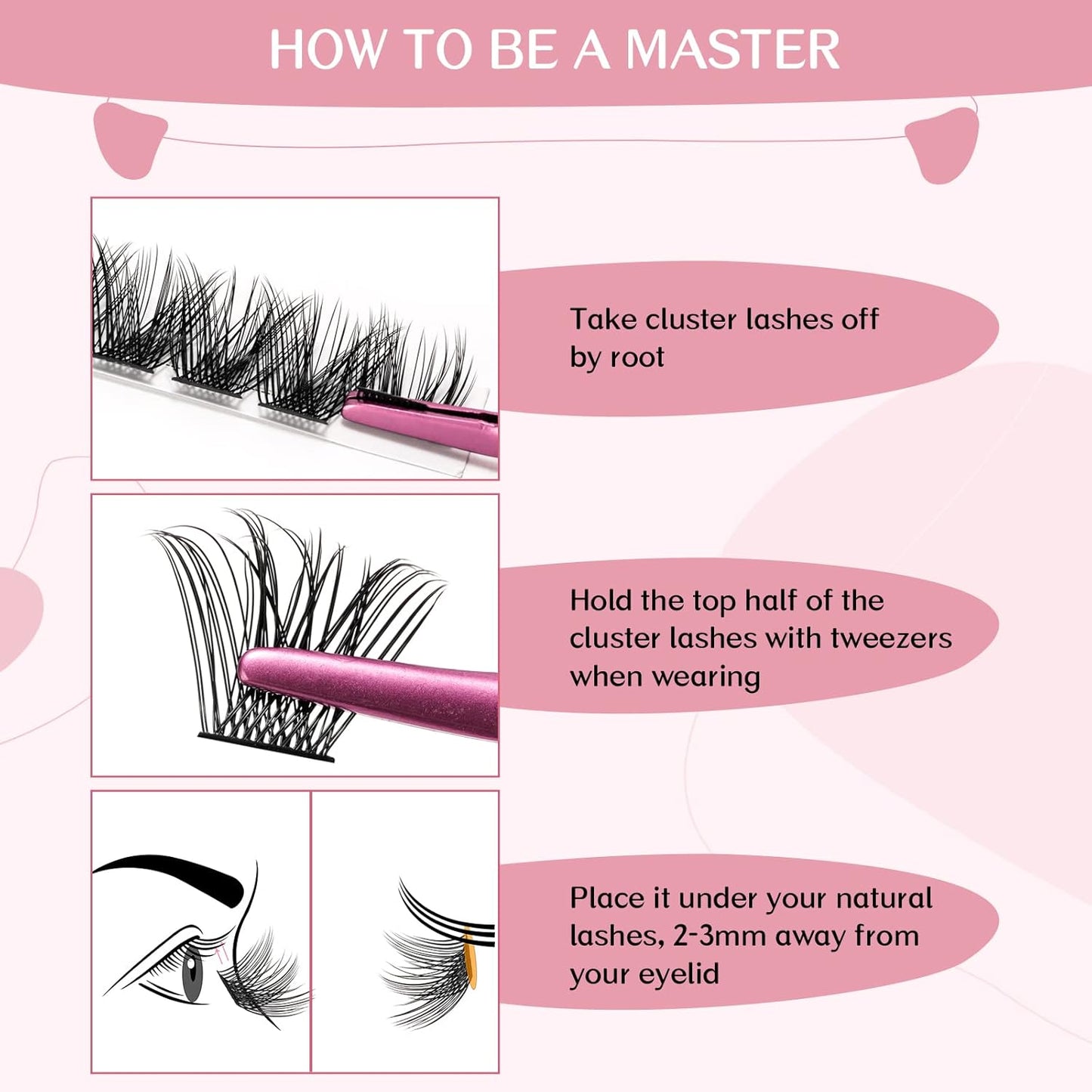 HOW TO BE A MASTER

Take cluster lashes off by root

Hold the top half of the cluster lashes with tweezers when wearing

Place it under your natural lashes, 2-3mm away from your eyelid