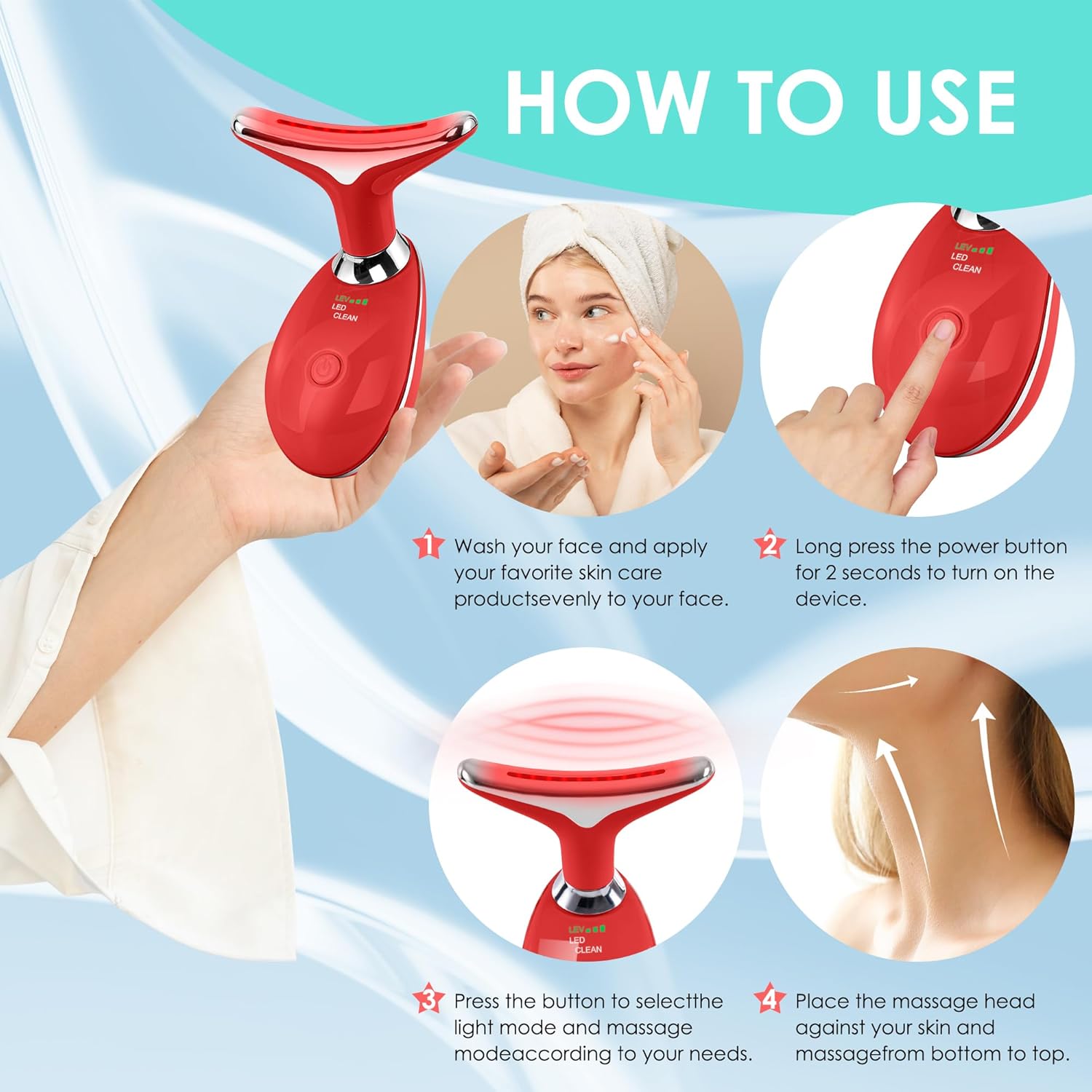 HOW TO USE

LEV
LED
CLEAN

LEV
LED
CLEAN

1 Wash your face and apply your favorite skin care productsevenly to your face.

2 Long press the power button for 2 seconds to turn on the device.

LEV
LED
CLEAN

3 Press the button to selectthe light mode and massage modeaccording to your needs.

4 Place the massage head against your skin and massagefrom bottom to top.