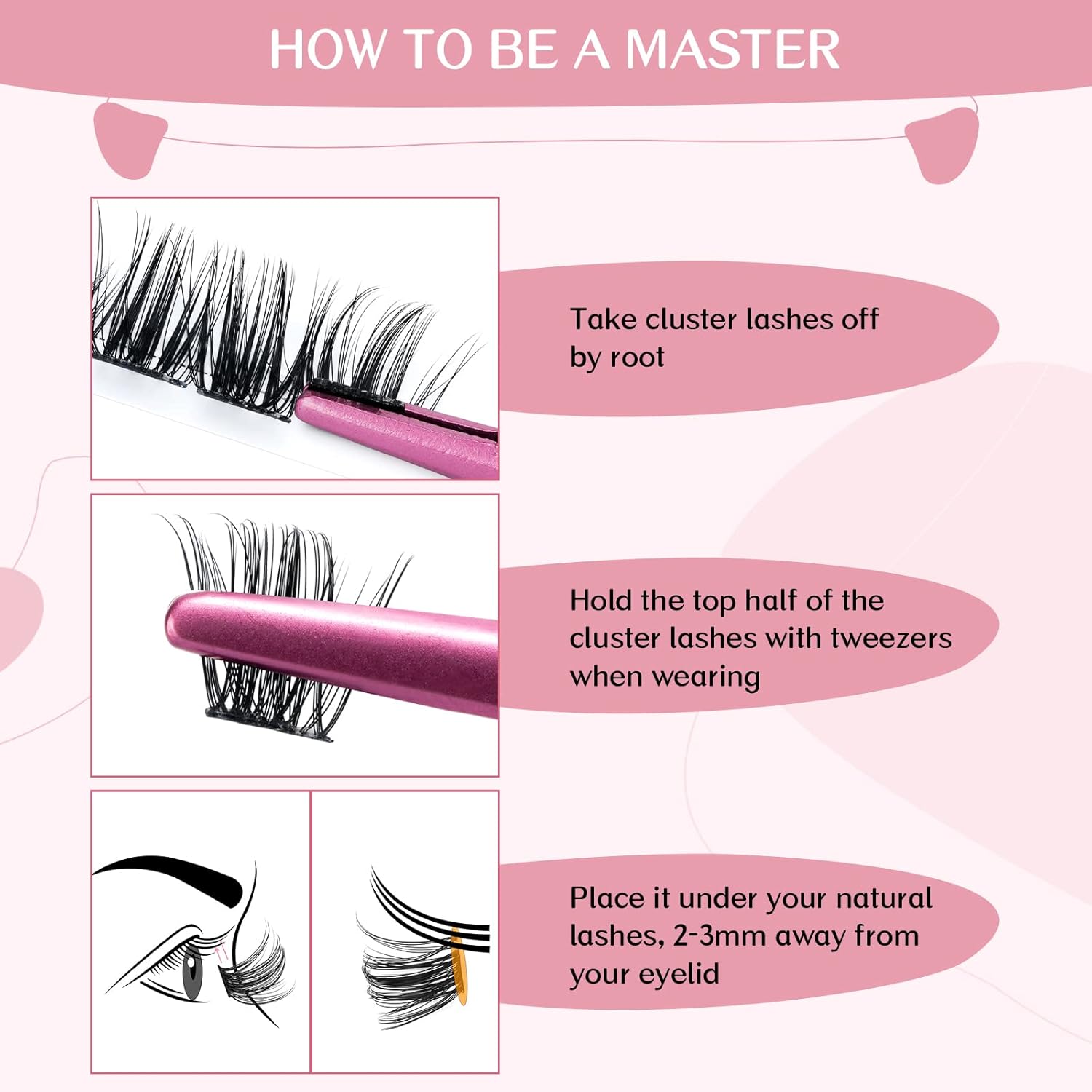 HOW TO BE A MASTER

Take cluster lashes off by root

Hold the top half of the cluster lashes with tweezers when wearing

Place it under your natural lashes, 2-3mm away from your eyelid