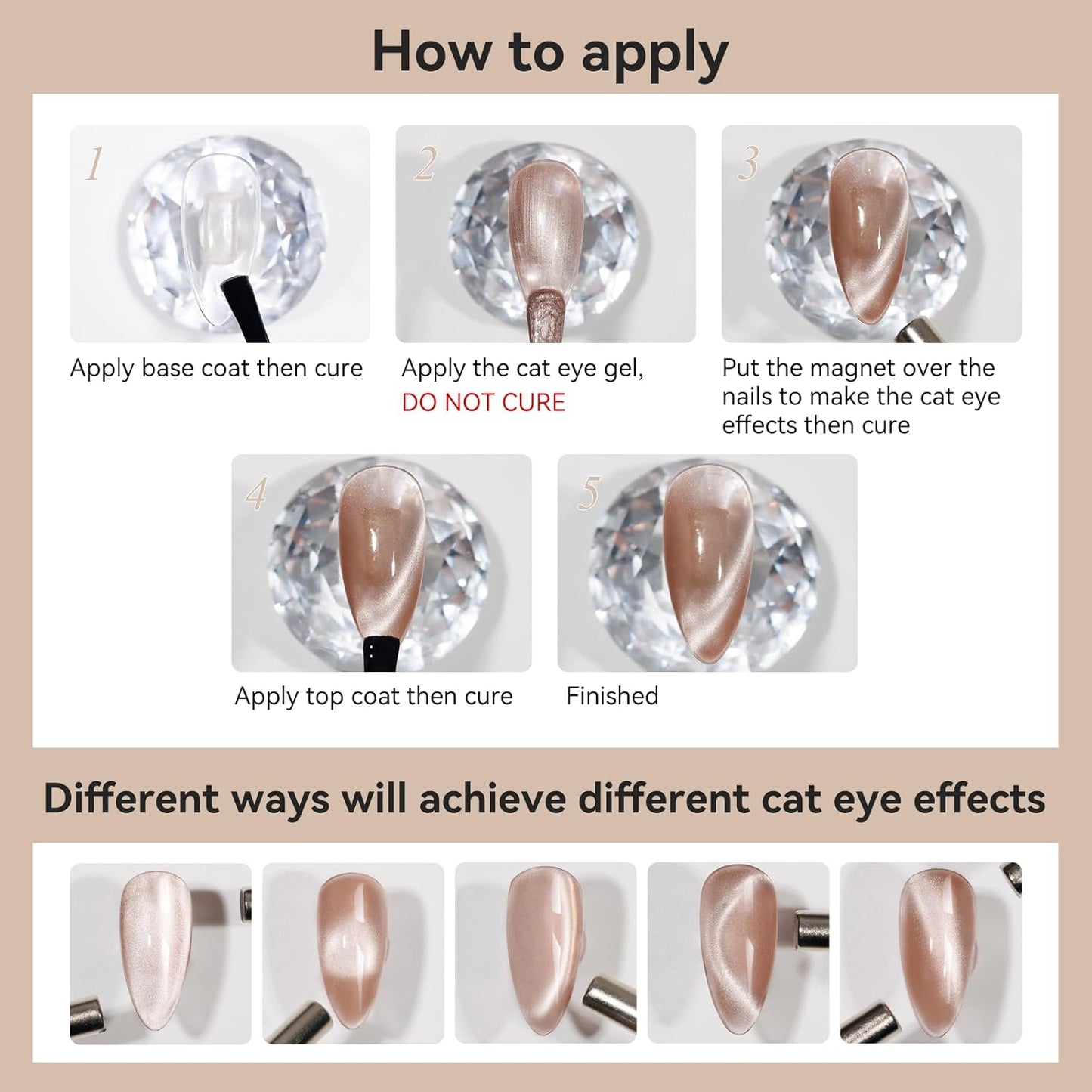 How to apply

1

Apply base coat then cure

2

Apply the cat eye gel, DO NOT CURE

3

Put the magnet over the nails to make the cat eye effects then cure

4

Apply top coat then cure

5

Finished

Different ways will achieve different cat eye effects