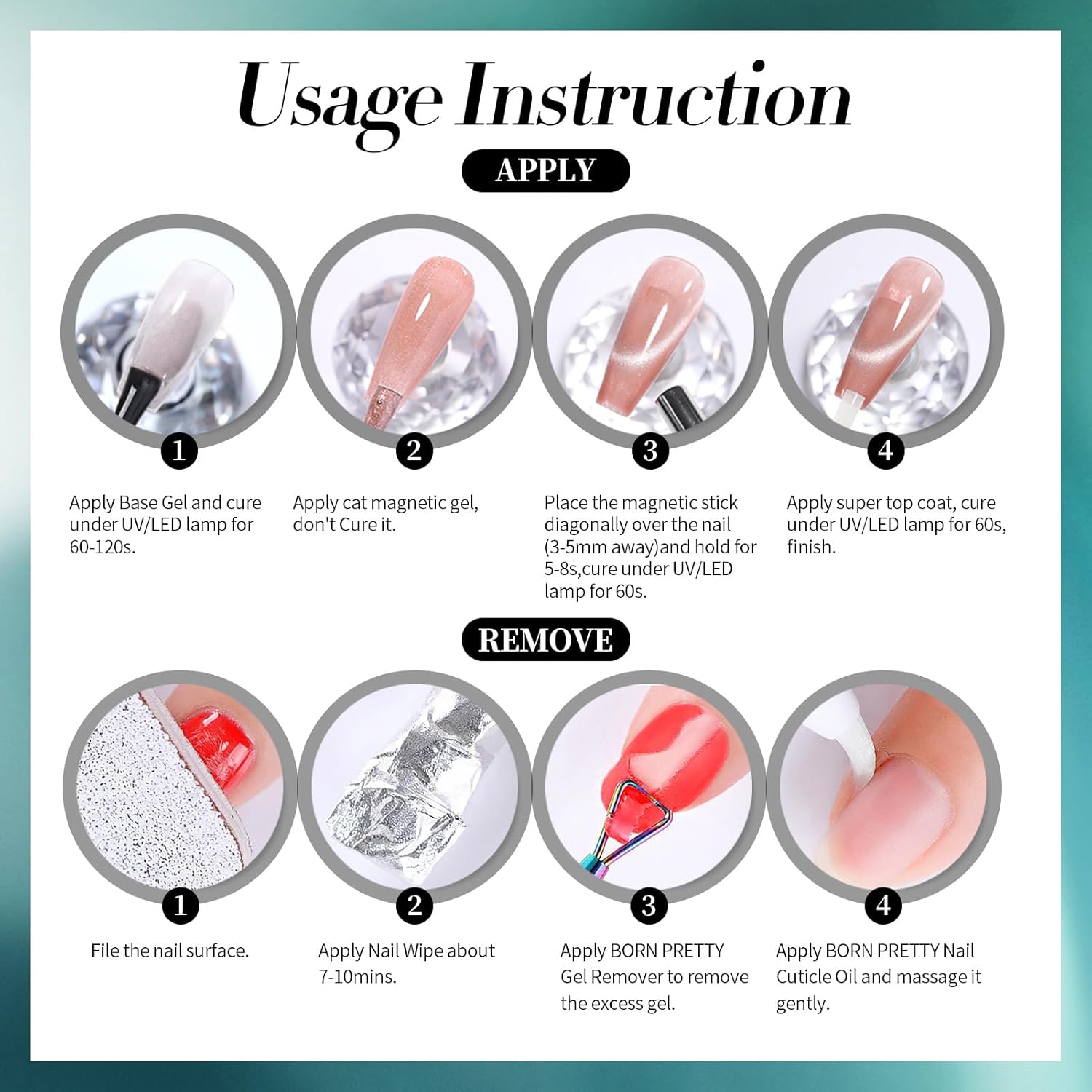 Usage Instruction

APPLY

1

Apply Base Gel and cure under UV/LED lamp for 60-120s.

2

Apply cat magnetic gel, don't Cure it.

3

Place the magnetic stick diagonally over the nail (3-5mm away)and hold for 5-8s,cure under UV/LED lamp for 60s.

4

Apply super top coat, cure under UV/LED lamp for 60s, finish.

REMOVE

1

File the nail surface.

2

Apply Nail Wipe about 7-10mins.

3

Apply BORN PRETTY Gel Remover to remove the excess gel.

4

Apply BORN PRETTY Nail Cuticle Oil and massage it gently.