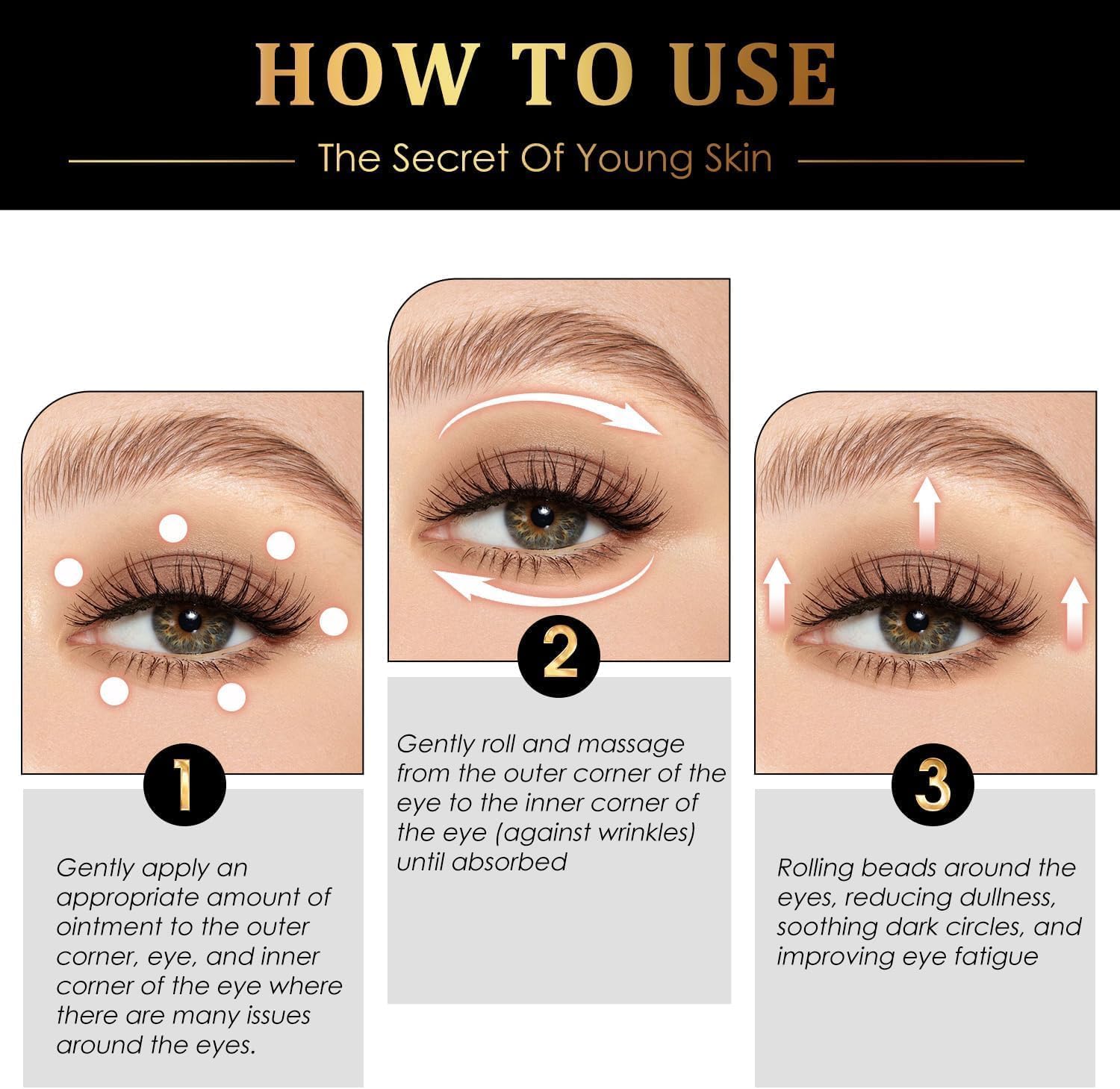 HOW TO USE

The Secret Of Young Skin

1

Gently apply an appropriate amount of ointment to the outer corner, eye, and inner corner of the eye where there are many issues around the eyes.

2

Gently roll and massage from the outer corner of the eye to the inner corner of the eye (against wrinkles) until absorbed

3

Rolling beads around the eyes, reducing dullness, soothing dark circles, and improving eye fatigue