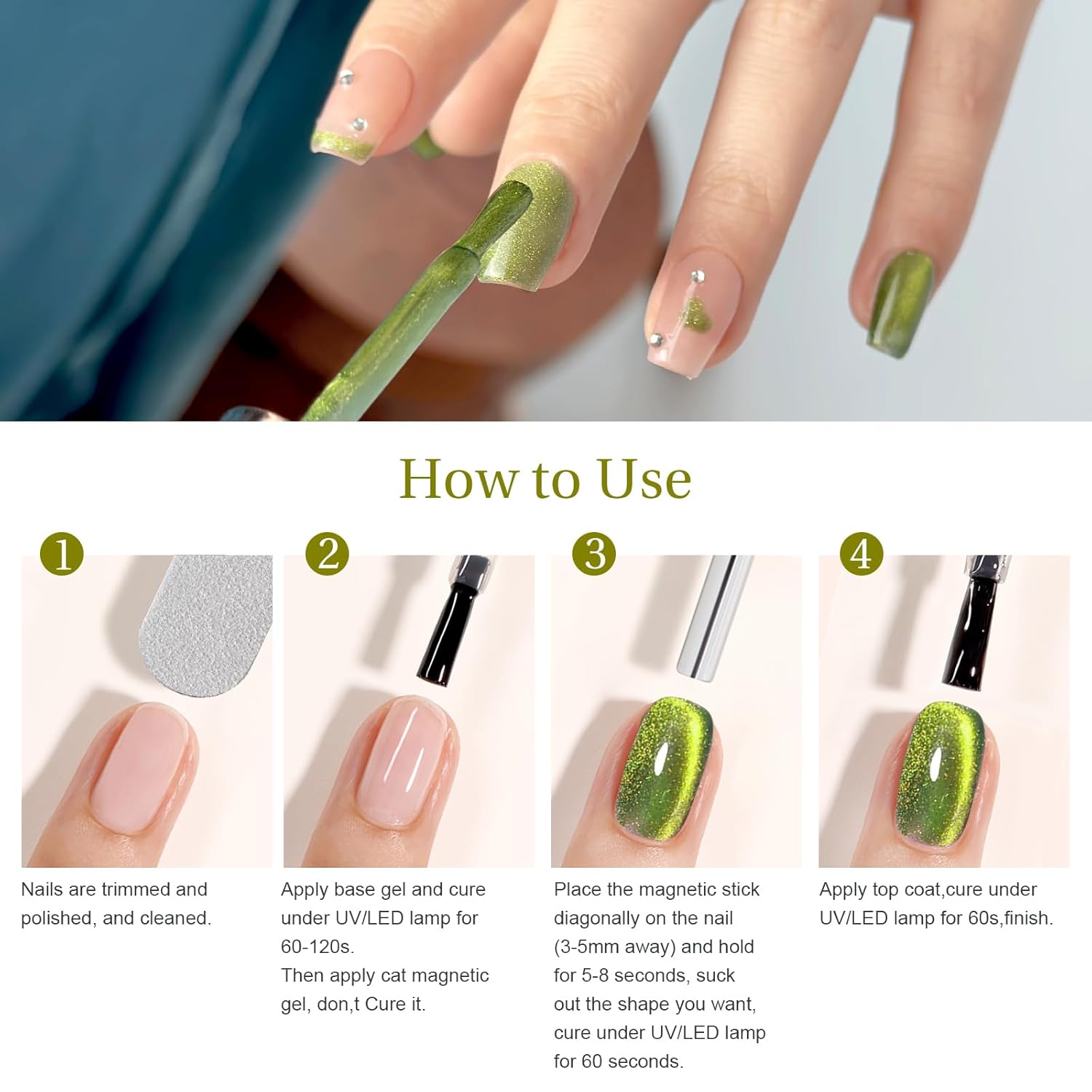 How to Use

1

Nails are trimmed and polished, and cleaned.

2

Apply base gel and cure under UV/LED lamp for 60-120s.
Then apply cat magnetic gel, don,t Cure it.

3

Place the magnetic stick diagonally on the nail (3-5mm away) and hold for 5-8 seconds, suck out the shape you want, cure under UV/LED lamp for 60 seconds.

4

Apply top coat,cure under UV/LED lamp for 60s,finish.