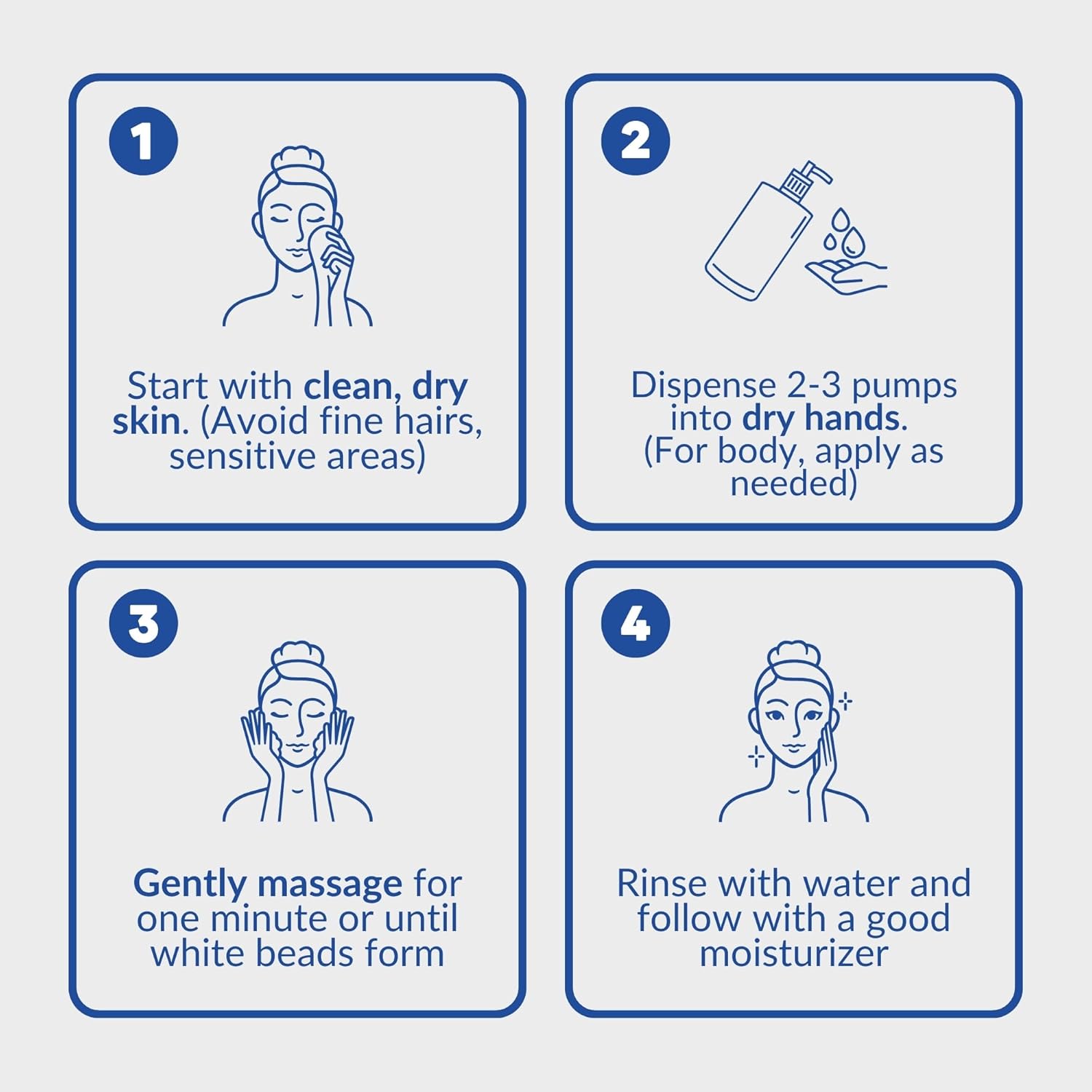 1

Start with clean, dry skin. (Avoid fine hairs, sensitive areas)

2

Dispense 2-3 pumps into dry hands. (For body, apply as needed)

3

Gently massage for one minute or until white beads form

4

Rinse with water and follow with a good moisturizer