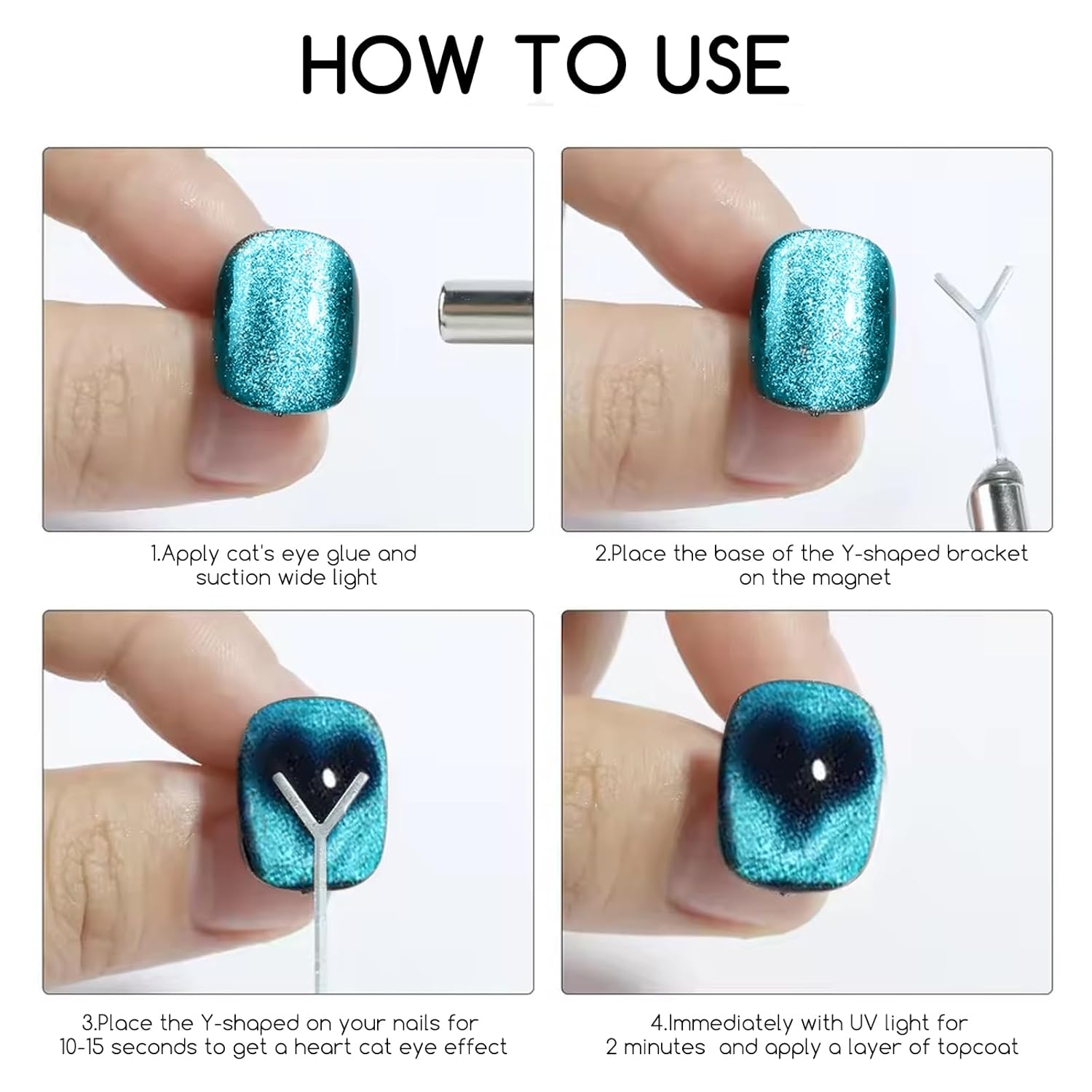 HOW TO USE

1.Apply cat's eye glue and suction wide light

2.Place the base of the Y-shaped bracket on the magnet

3.Place the Y-shaped on your nails for 10-15 seconds to get a heart cat eye effect

4.Immediately with UV light for 2 minutes and apply a layer of topcoat