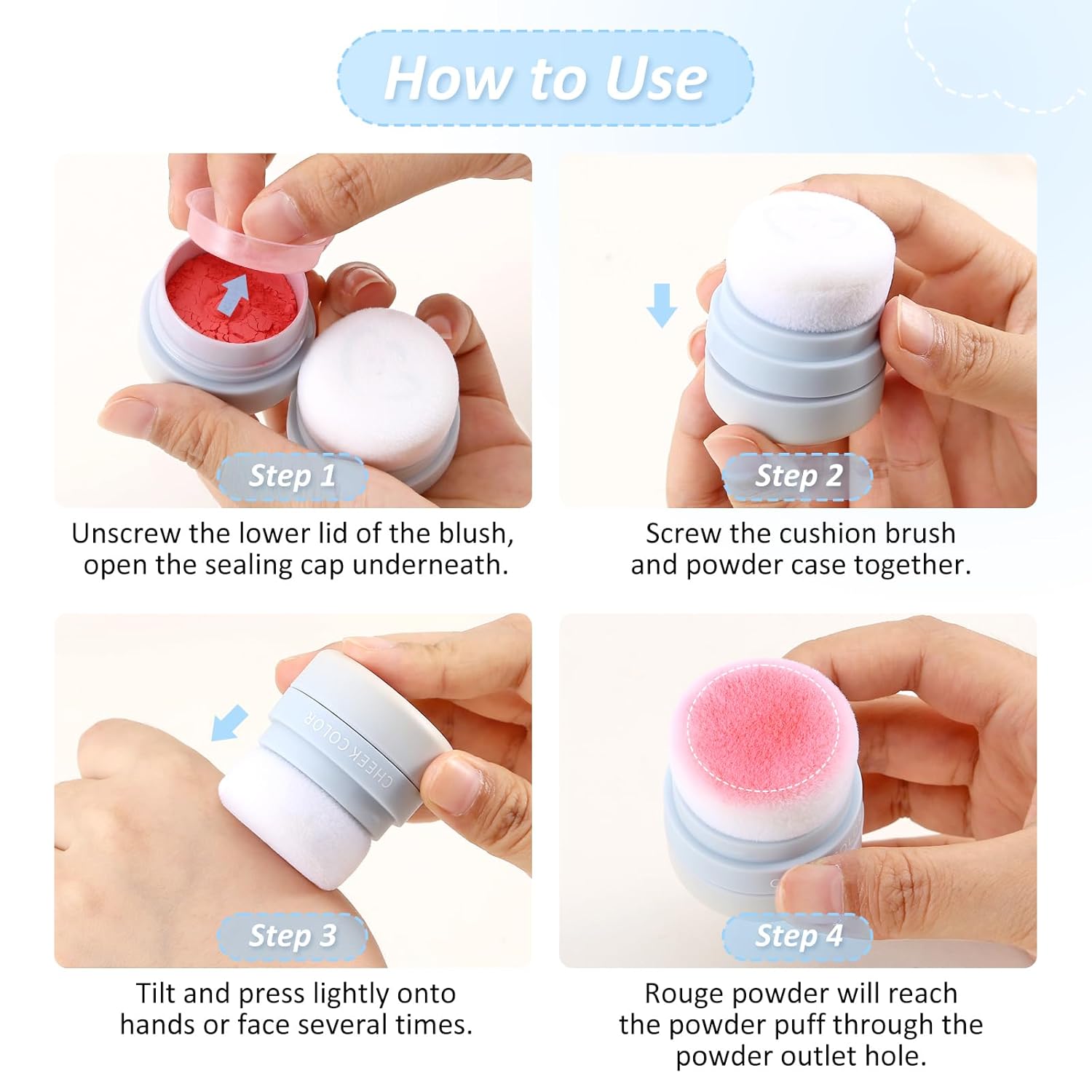 How to Use

Step 1

Unscrew the lower lid of the blush, open the sealing cap underneath.

Step 2

Screw the cushion brush and powder case together.

CHEEK COLOR

Step 3

Tilt and press lightly onto hands or face several times.

Step 4

Rouge powder will reach the powder puff through the powder outlet hole.