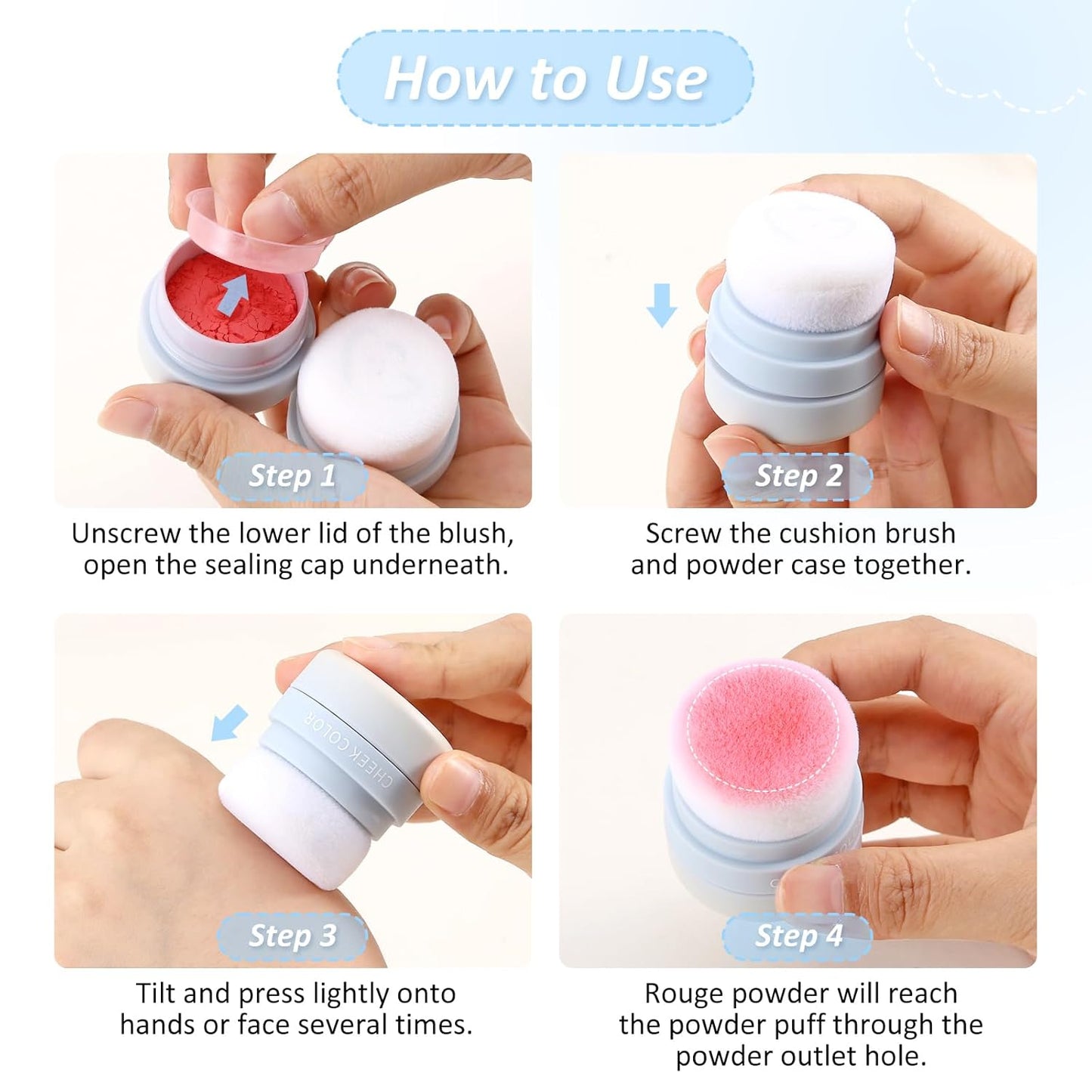 How to Use

Step 1

Unscrew the lower lid of the blush, open the sealing cap underneath.

Step 2

Screw the cushion brush and powder case together.

CHEEK COLOR

Step 3

Tilt and press lightly onto hands or face several times.

Step 4

Rouge powder will reach the powder puff through the powder outlet hole.