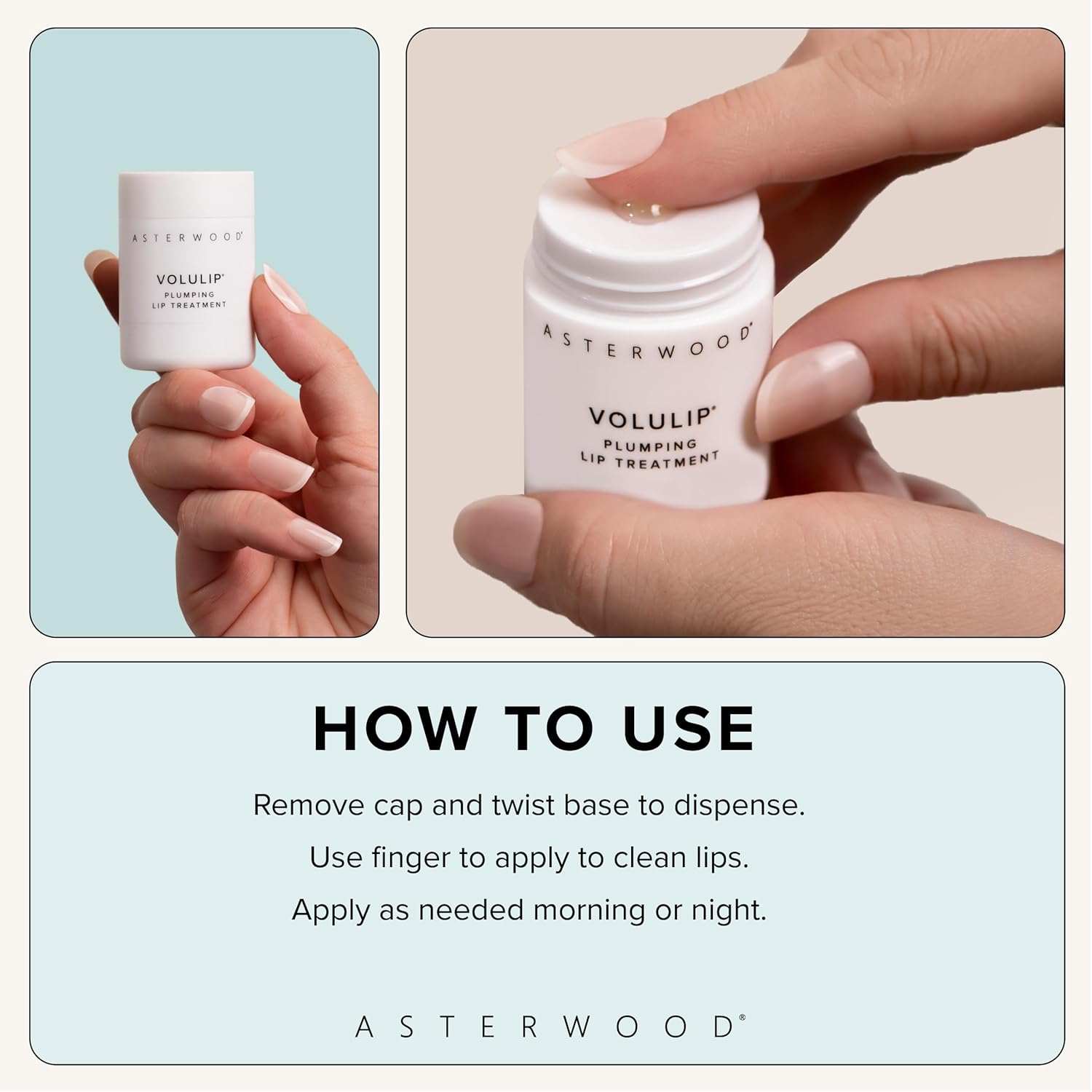 ASTERWOOD®

VOLULIP®
PLUMPING
LIP TREATMENT

ASTERWOOD®

VOLULIP®
PLUMPING
LIP TREATMENT

HOW TO USE

Remove cap and twist base to dispense.

Use finger to apply to clean lips.

Apply as needed morning or night.

ASTERWOOD®