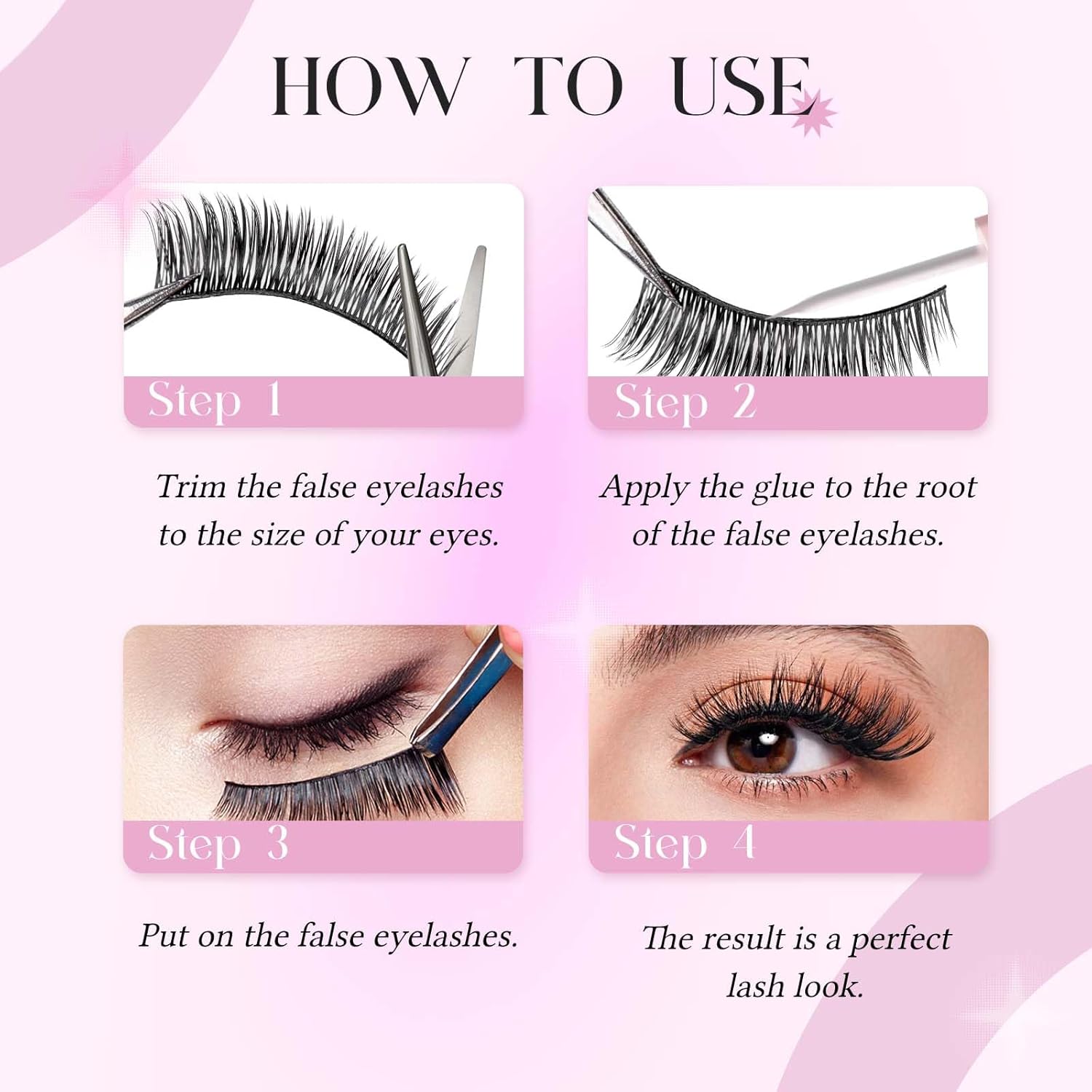 HOW TO USE

Step 1

Trim the false eyelashes to the size of your eyes.

Step 2

Apply the glue to the root of the false eyelashes.

Step 3

Put on the false eyelashes.

Step 4

The result is a perfect lash look.