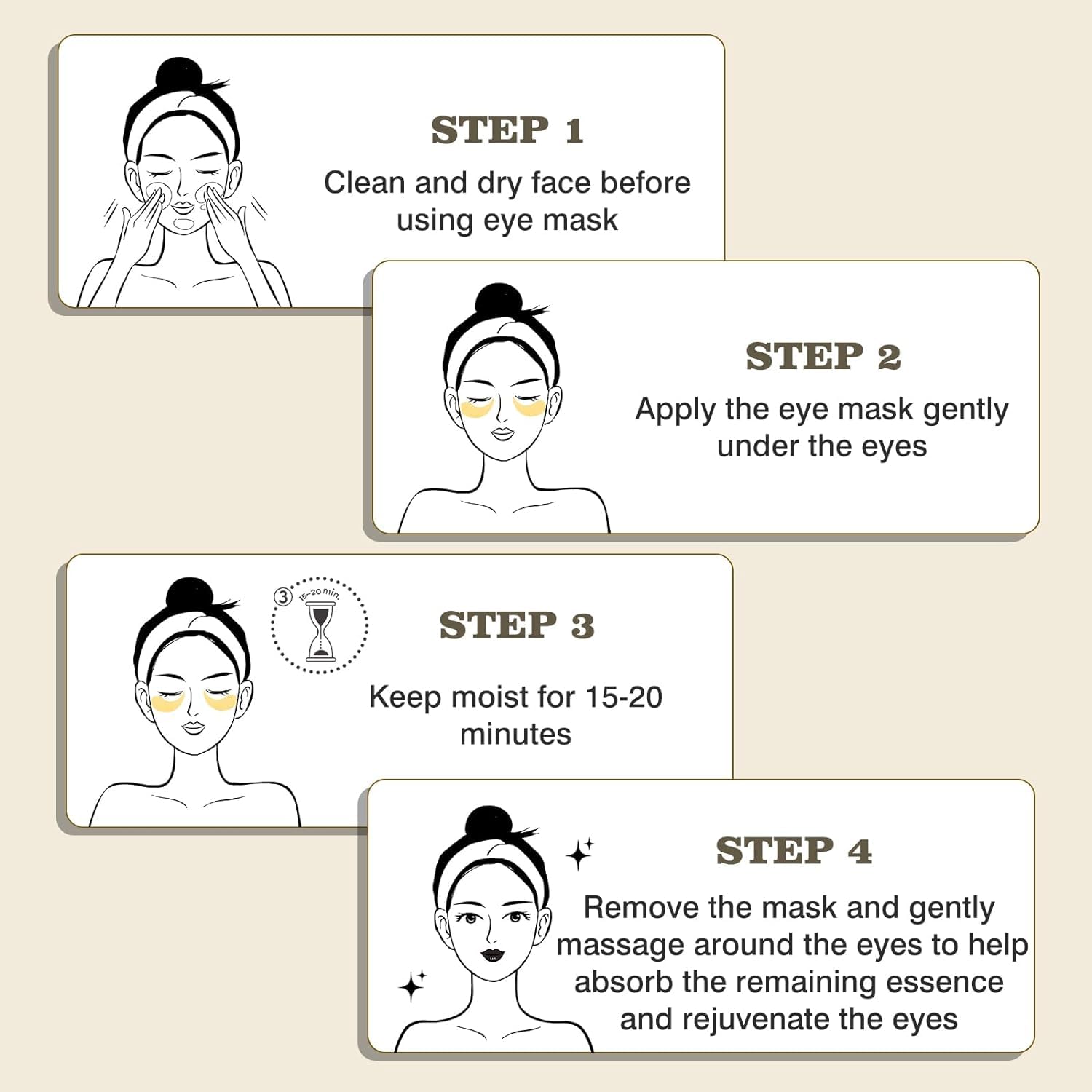 STEP 1

Clean and dry face before using eye mask

STEP 2

Apply the eye mask gently under the eyes

3 15-20 min.

STEP 3

Keep moist for 15-20 minutes

STEP 4

Remove the mask and gently massage around the eyes to help absorb the remaining essence and rejuvenate the eyes