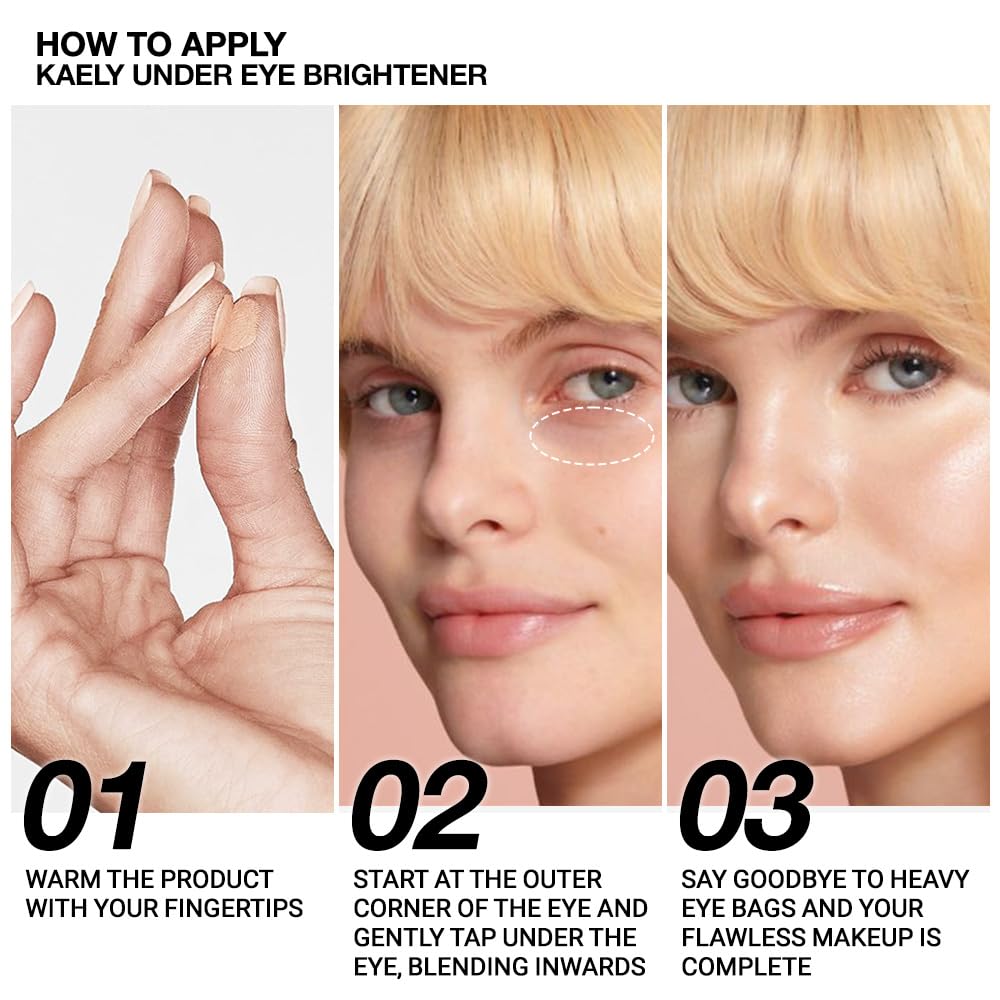 HOW TO APPLY
KAELY UNDER EYE BRIGHTENER

01
WARM THE PRODUCT WITH YOUR FINGERTIPS

02
START AT THE OUTER CORNER OF THE EYE AND GENTLY TAP UNDER THE EYE, BLENDING INWARDS

03
SAY GOODBYE TO HEAVY EYE BAGS AND YOUR FLAWLESS MAKEUP IS COMPLETE