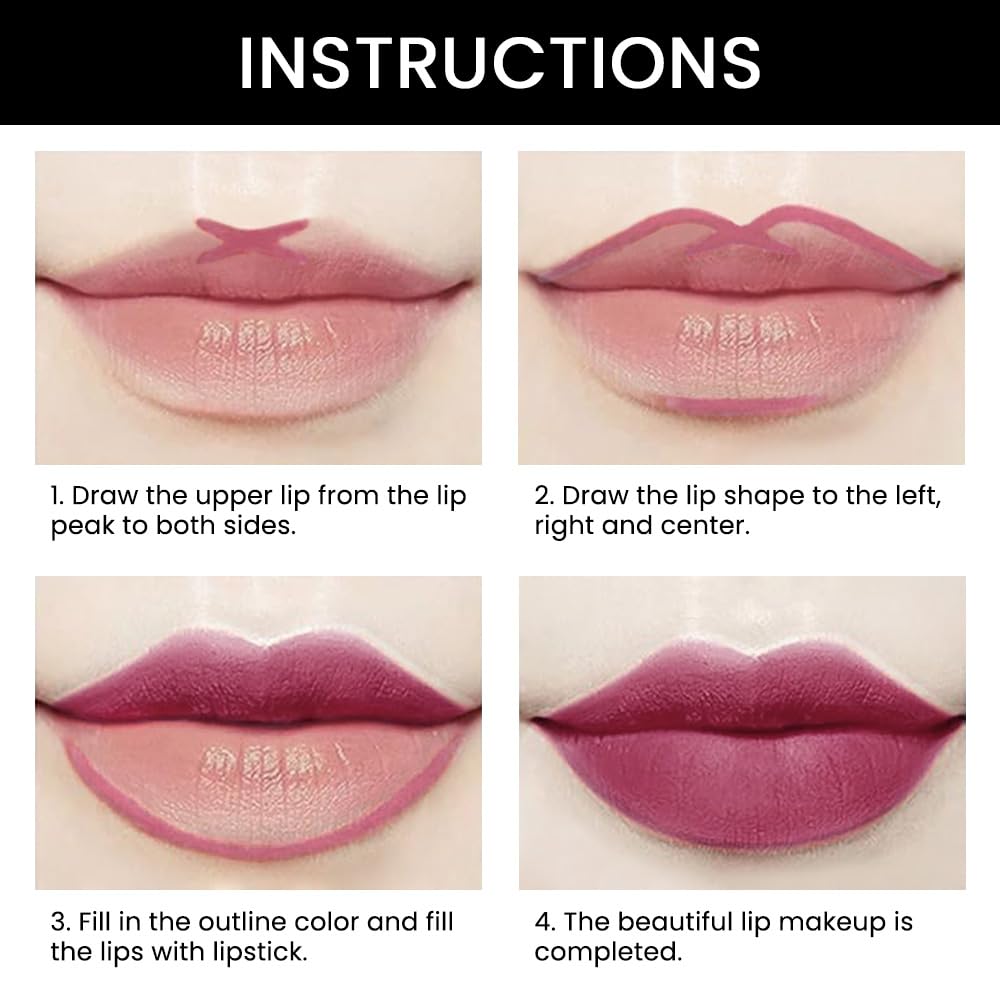 INSTRUCTIONS

1. Draw the upper lip from the lip peak to both sides.

2. Draw the lip shape to the left, right and center.

3. Fill in the outline color and fill the lips with lipstick.

4. The beautiful lip makeup is completed.