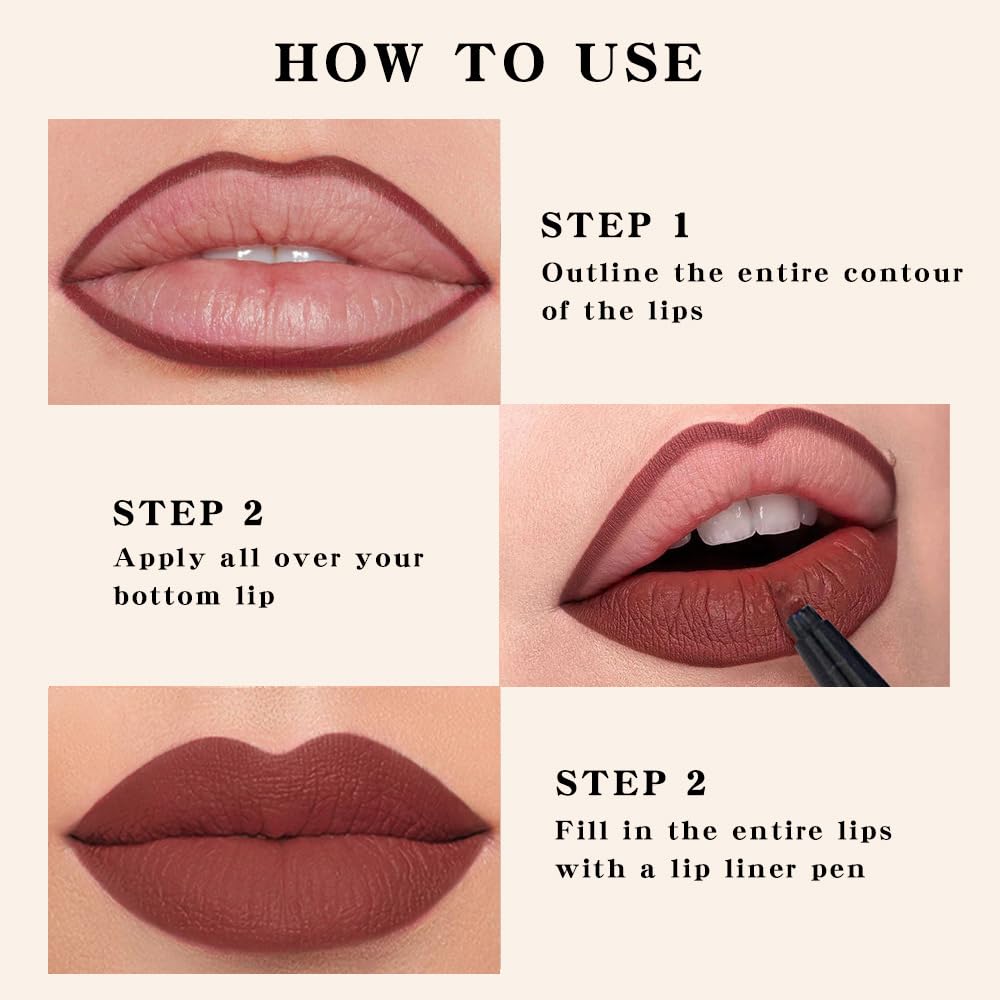 HOW TO USE

STEP 1
Outline the entire contour of the lips

STEP 2
Apply all over your bottom lip

STEP 2
Fill in the entire lips with a lip liner pen