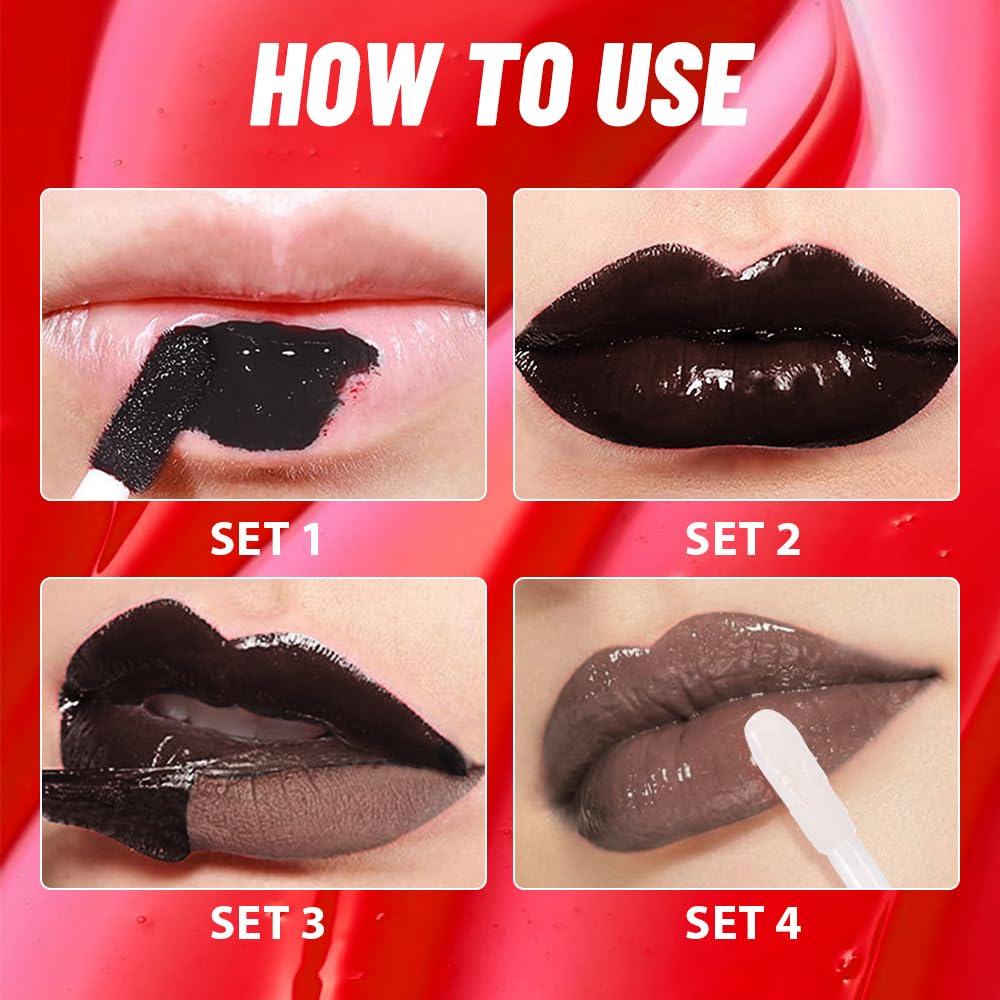 HOW TO USE

SET 1

SET 2

SET 3

SET 4