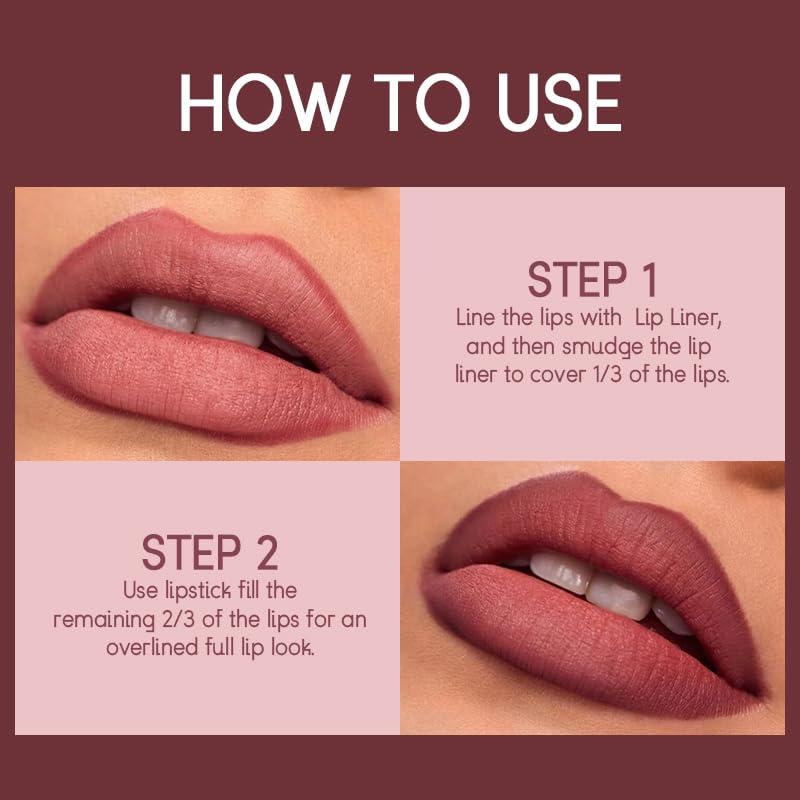 HOW TO USE

STEP 1
Line the lips with Lip Liner, and then smudge the lip liner to cover 1/3 of the lips.

STEP 2
Use lipstick fill the remaining 2/3 of the lips for an overlined full lip look.