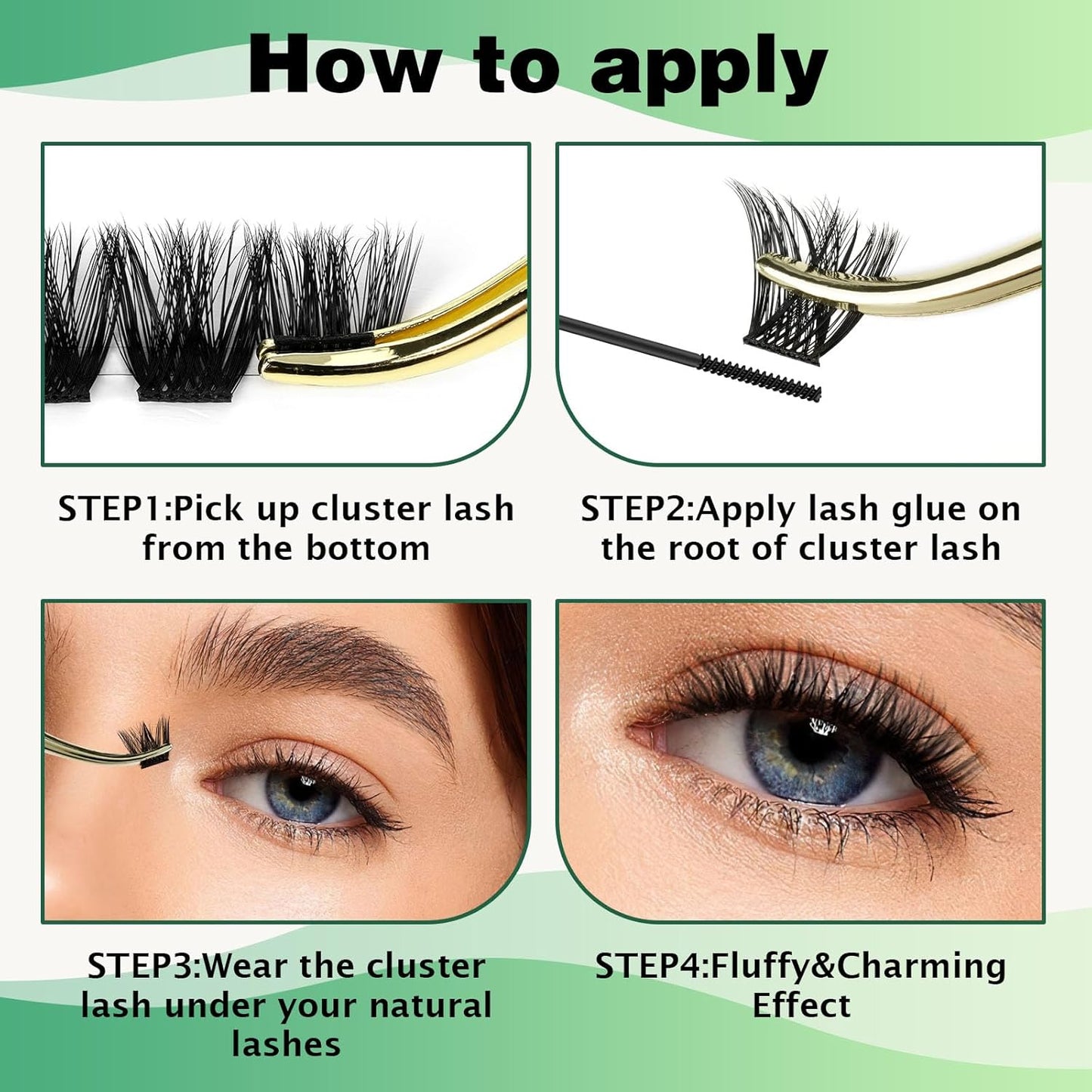 How to apply

STEP1:Pick up cluster lash from the bottom

STEP2:Apply lash glue on the root of cluster lash

STEP3:Wear the cluster lash under your natural lashes

STEP4:Fluffy&Charming Effect