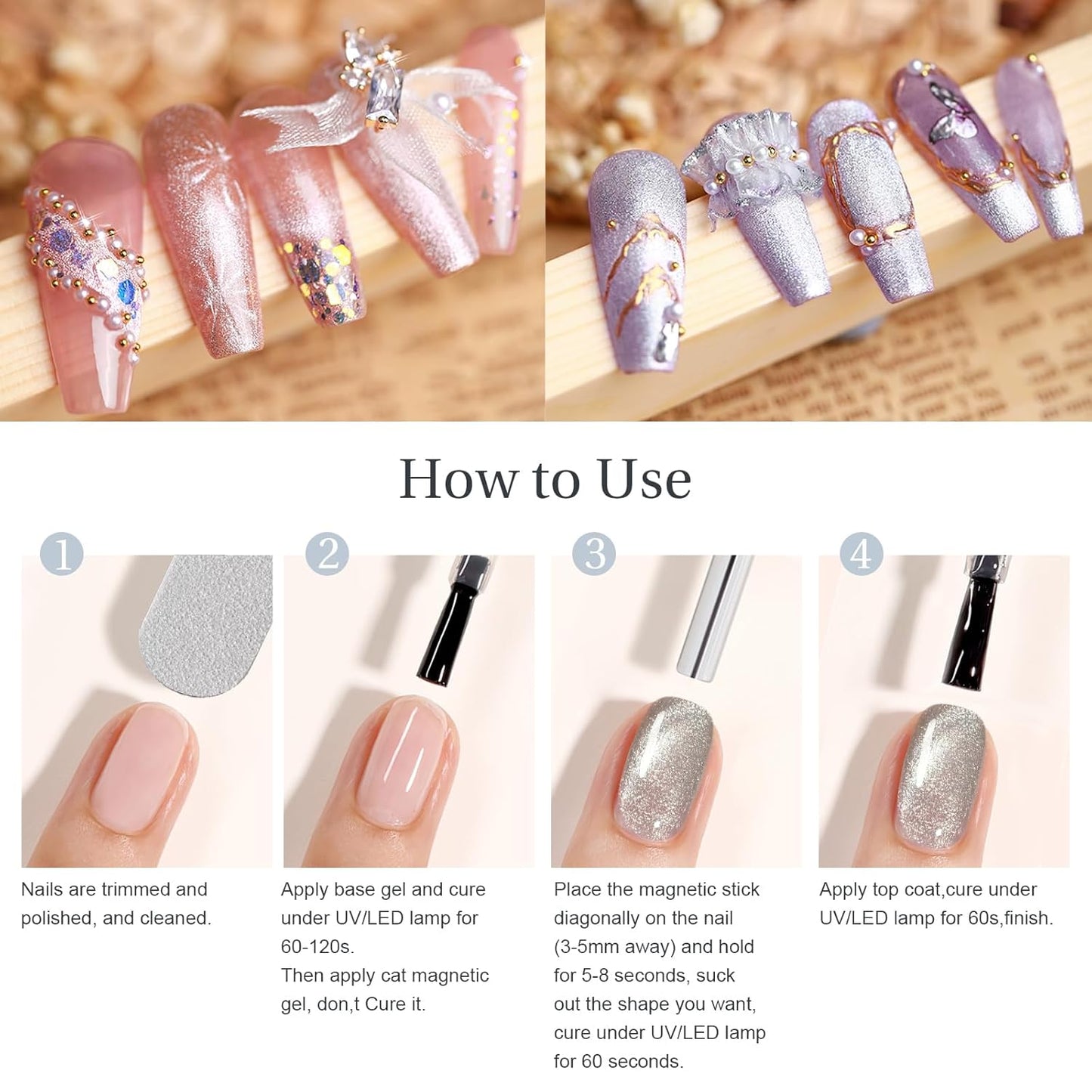 How to Use

1

Nails are trimmed and polished, and cleaned.

2

Apply base gel and cure under UV/LED lamp for 60-120s.
Then apply cat magnetic gel, don,t Cure it.

3

Place the magnetic stick diagonally on the nail (3-5mm away) and hold for 5-8 seconds, suck out the shape you want, cure under UV/LED lamp for 60 seconds.

4

Apply top coat,cure under UV/LED lamp for 60s,finish.