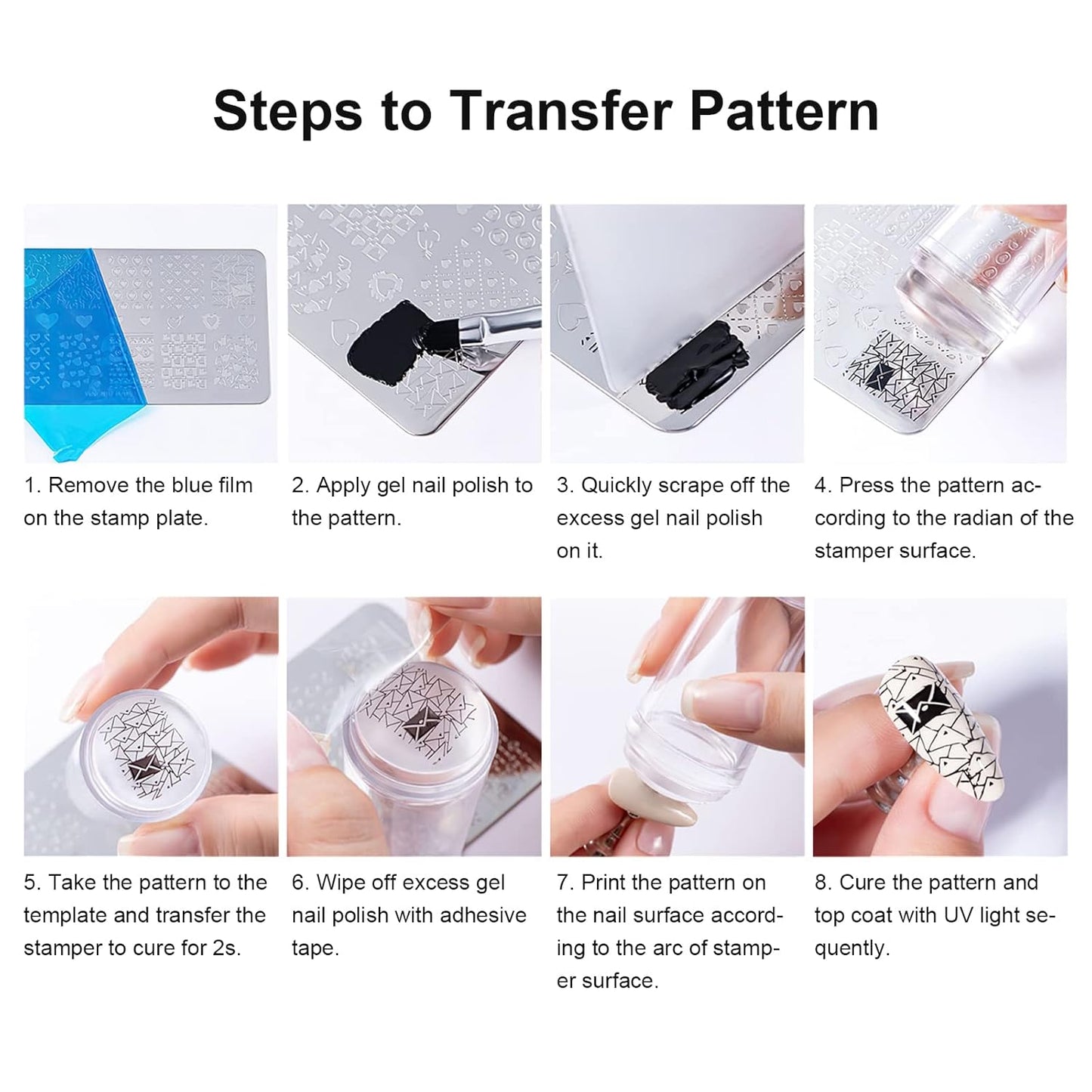 Steps to Transfer Pattern

1. Remove the blue film on the stamp plate.

2. Apply gel nail polish to the pattern.

3. Quickly scrape off the excess gel nail polish on it.

4. Press the pattern according to the radian of the stamper surface.

5. Take the pattern to the template and transfer the stamper to cure for 2s.

6. Wipe off excess gel nail polish with adhesive tape.

7. Print the pattern on the nail surface according to the arc of stamper surface.

8. Cure the pattern and top coat with UV light sequently.