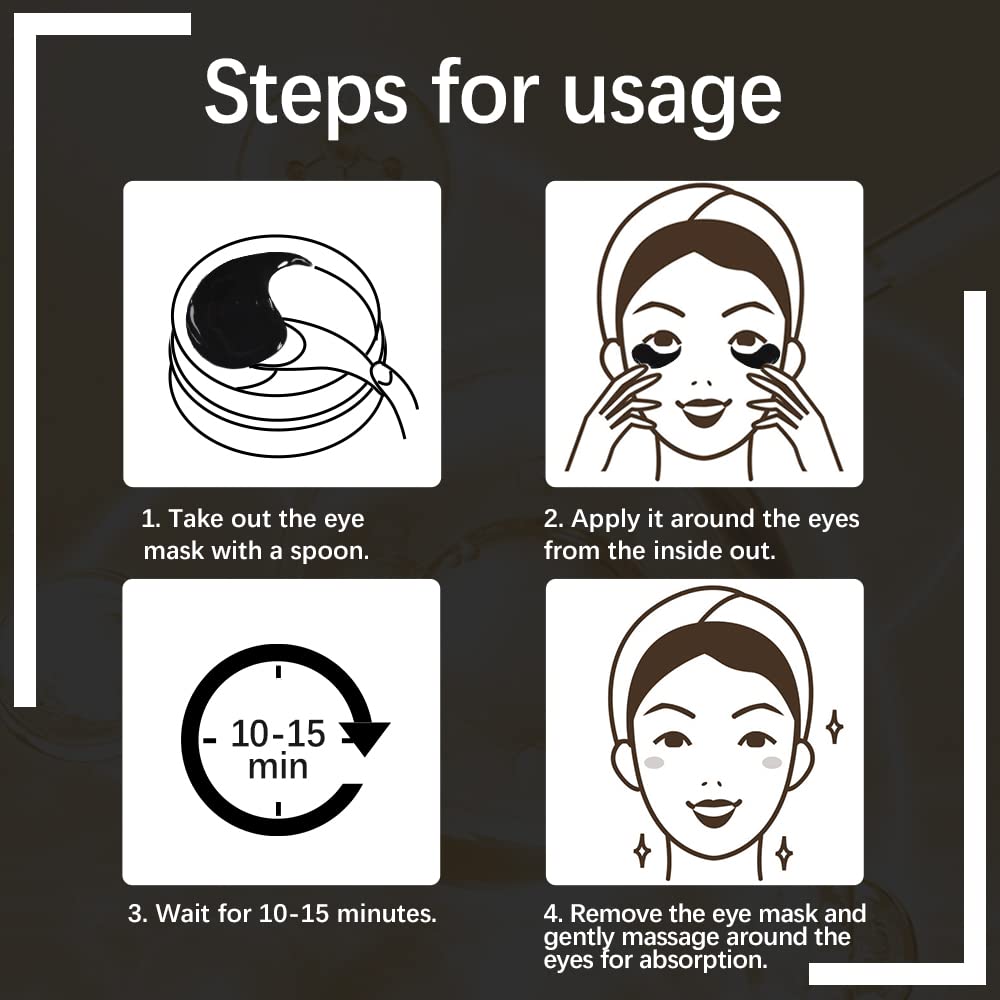 Steps for usage

1. Take out the eye mask with a spoon.

2. Apply it around the eyes from the inside out.

10-15 min

3. Wait for 10-15 minutes.

4. Remove the eye mask and gently massage around the eyes for absorption.